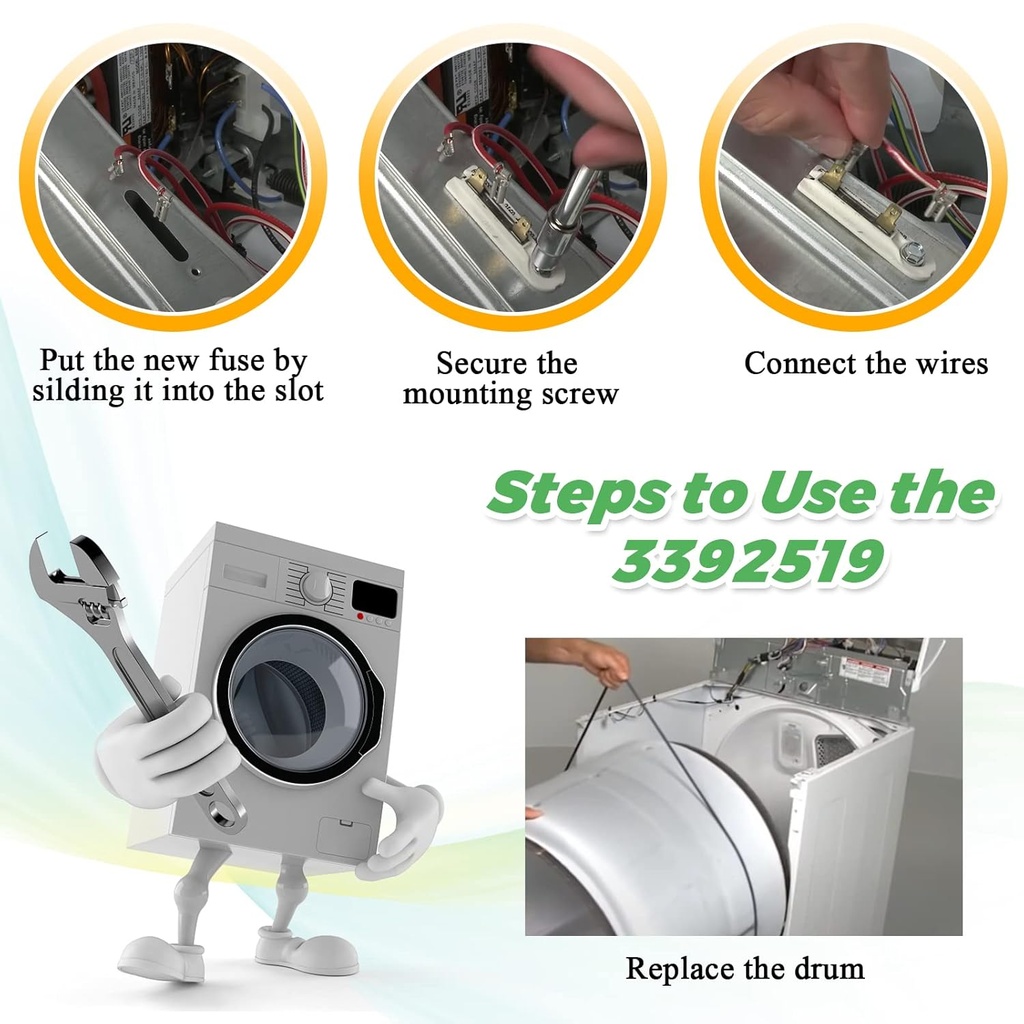 Put the new fuse by silding it into the slot

Secure the mounting screw

Connect the wires

Steps to Use the 3392519

Replace the drum