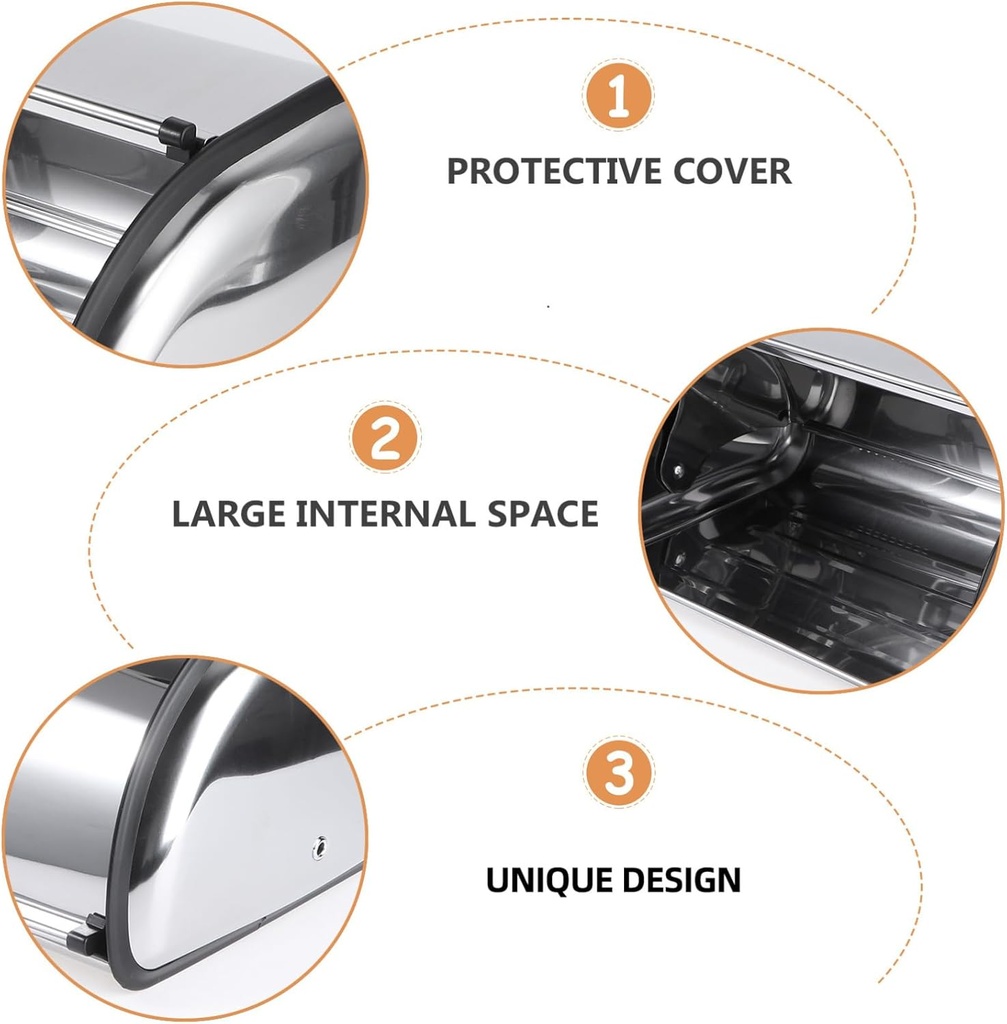 1

PROTECTIVE COVER

2

LARGE INTERNAL SPACE

3

UNIQUE DESIGN