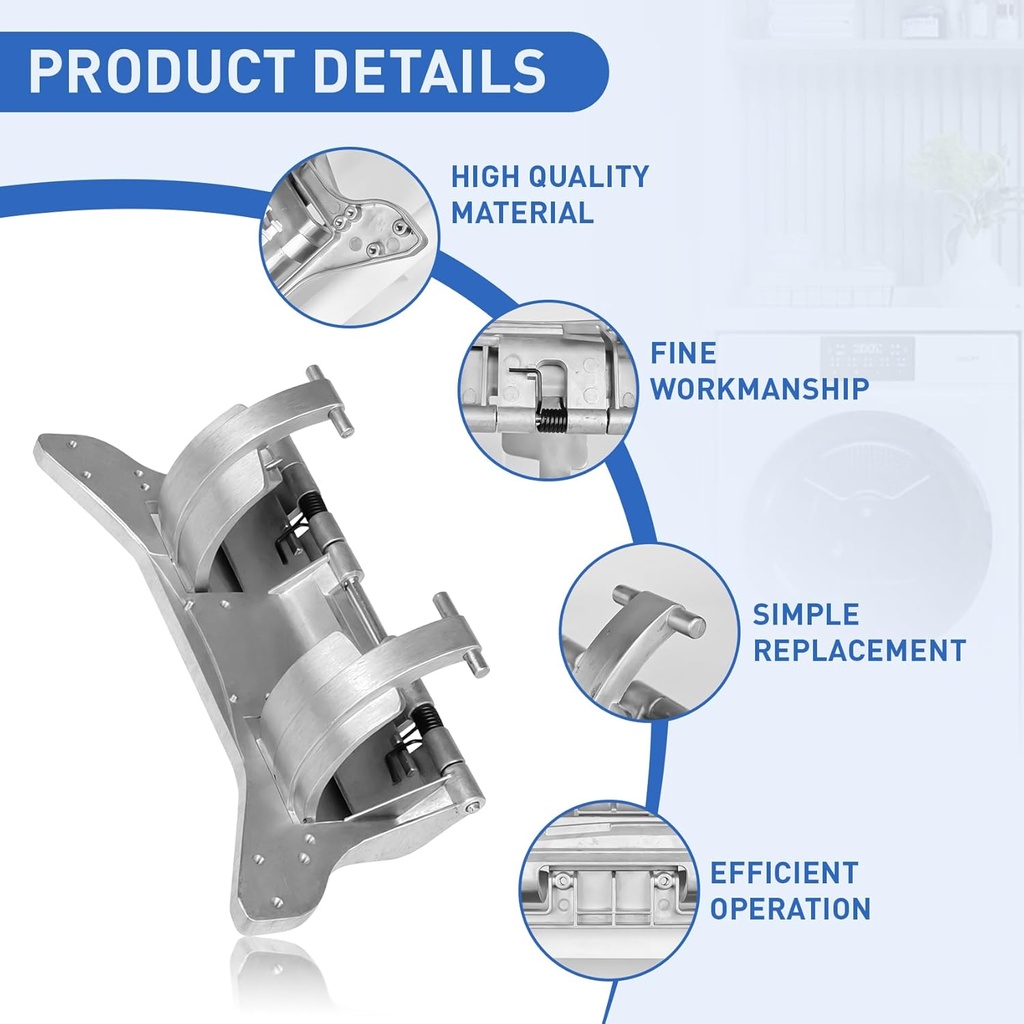 PRODUCT DETAILS

HIGH QUALITY MATERIAL

FINE WORKMANSHIP

SIMPLE REPLACEMENT

EFFICIENT OPERATION