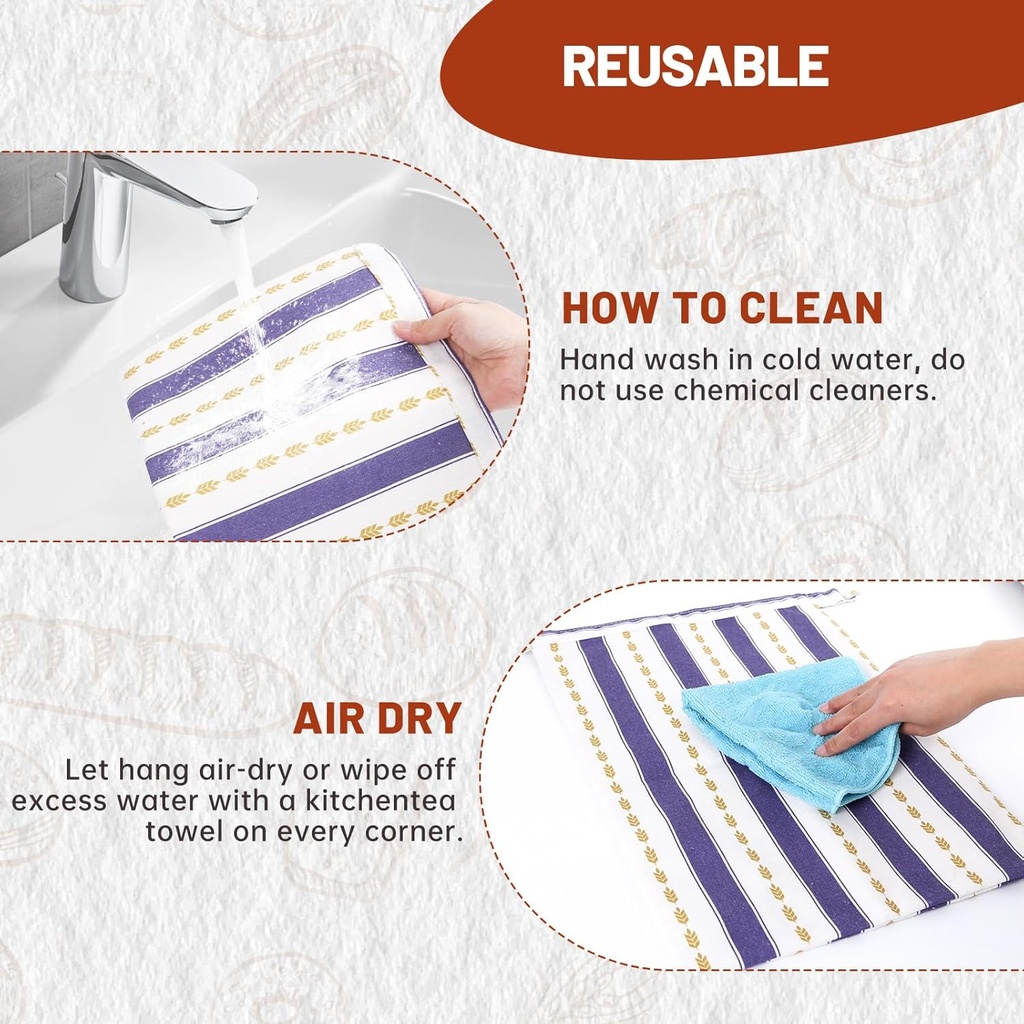 REUSABLE

HOW TO CLEAN

Hand wash in cold water, do not use chemical cleaners.

AIR DRY

Let hang air-dry or wipe off excess water with a kitchentea towel on every corner.