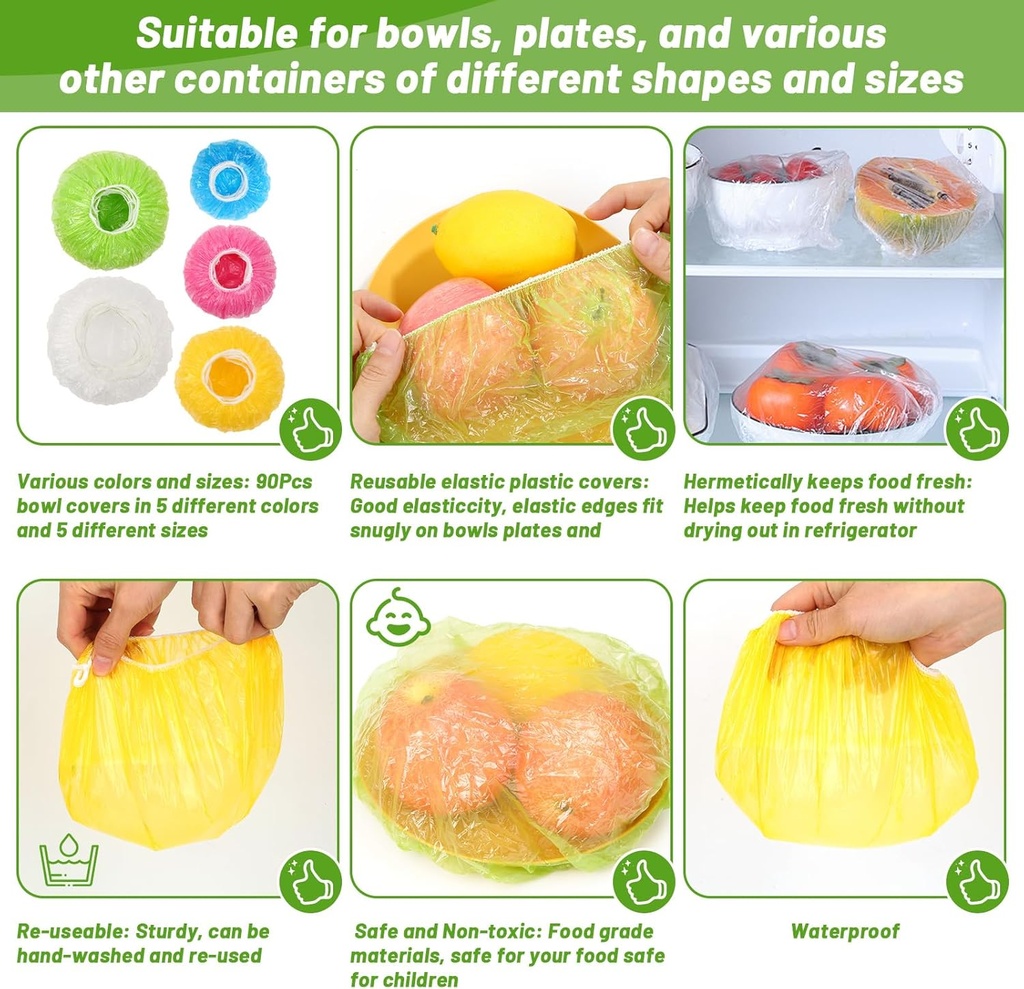 Suitable for bowls, plates, and various other containers of different shapes and sizes

Various colors and sizes: 90Pcs bowl covers in 5 different colors and 5 different sizes

Reusable elastic plastic covers: Good elasticcity, elastic edges fit snugly on bowls plates and

Hermetically keeps food fresh: Helps keep food fresh without drying out in refrigerator

Re-useable: Sturdy, can be hand-washed and re-used

Safe and Non-toxic: Food grade materials, safe for your food safe for children

Waterproof