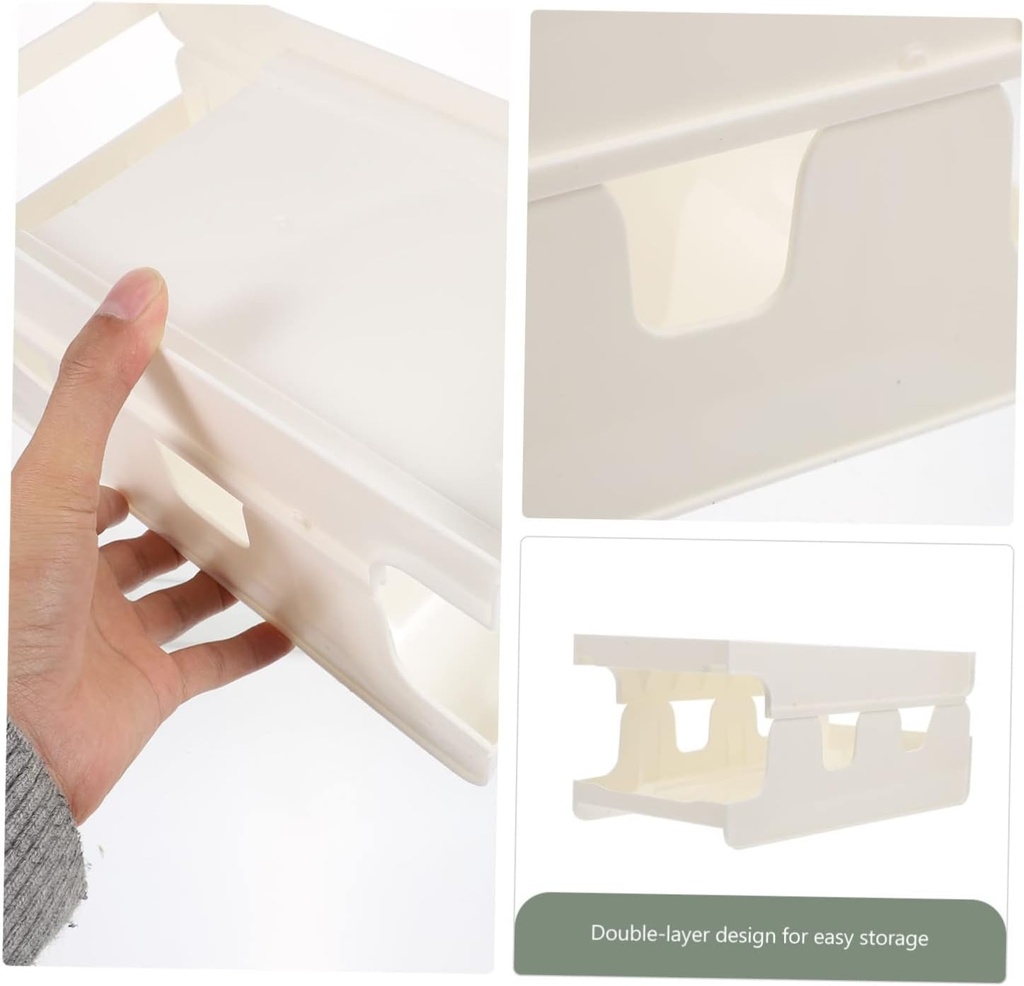 Double-layer design for easy storage