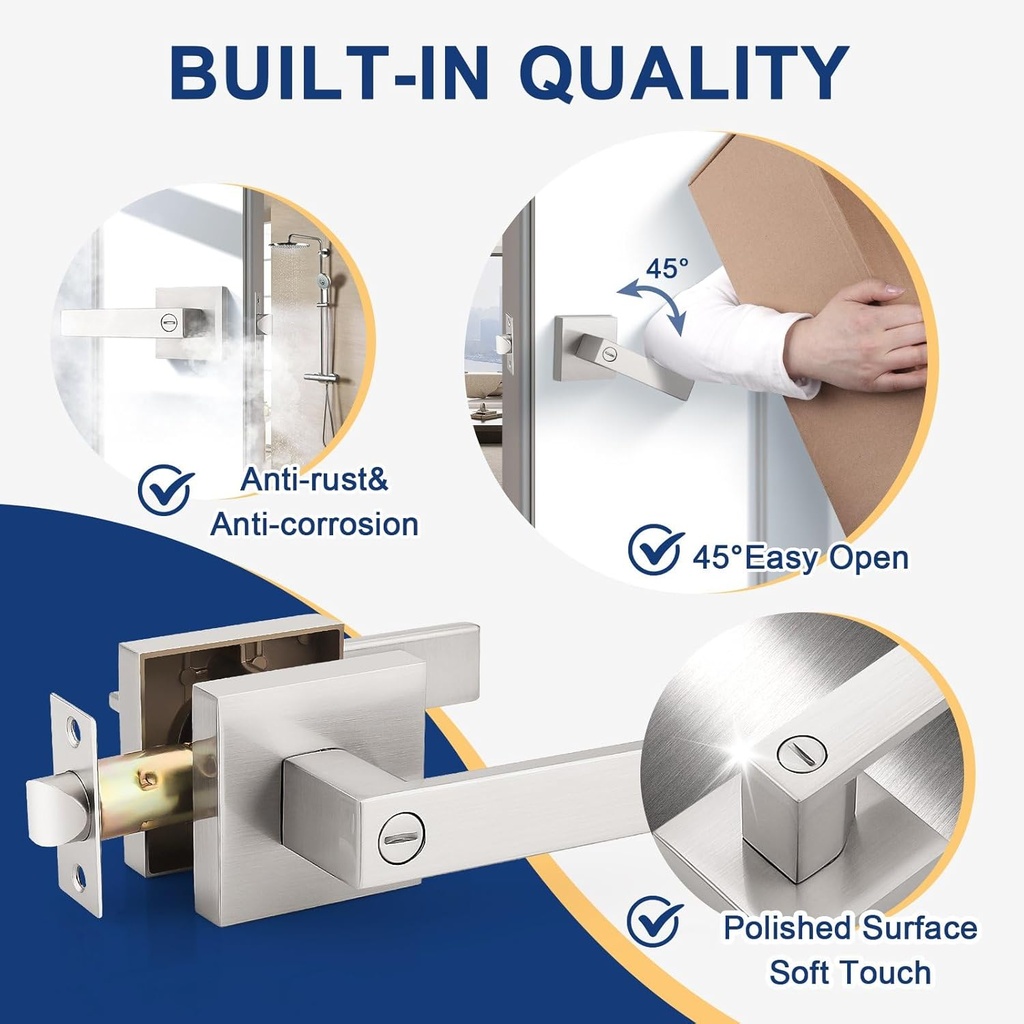 BUILT-IN QUALITY

Anti-rust&
Anti-corrosion

45°

45°Easy Open

Polished Surface
Soft Touch