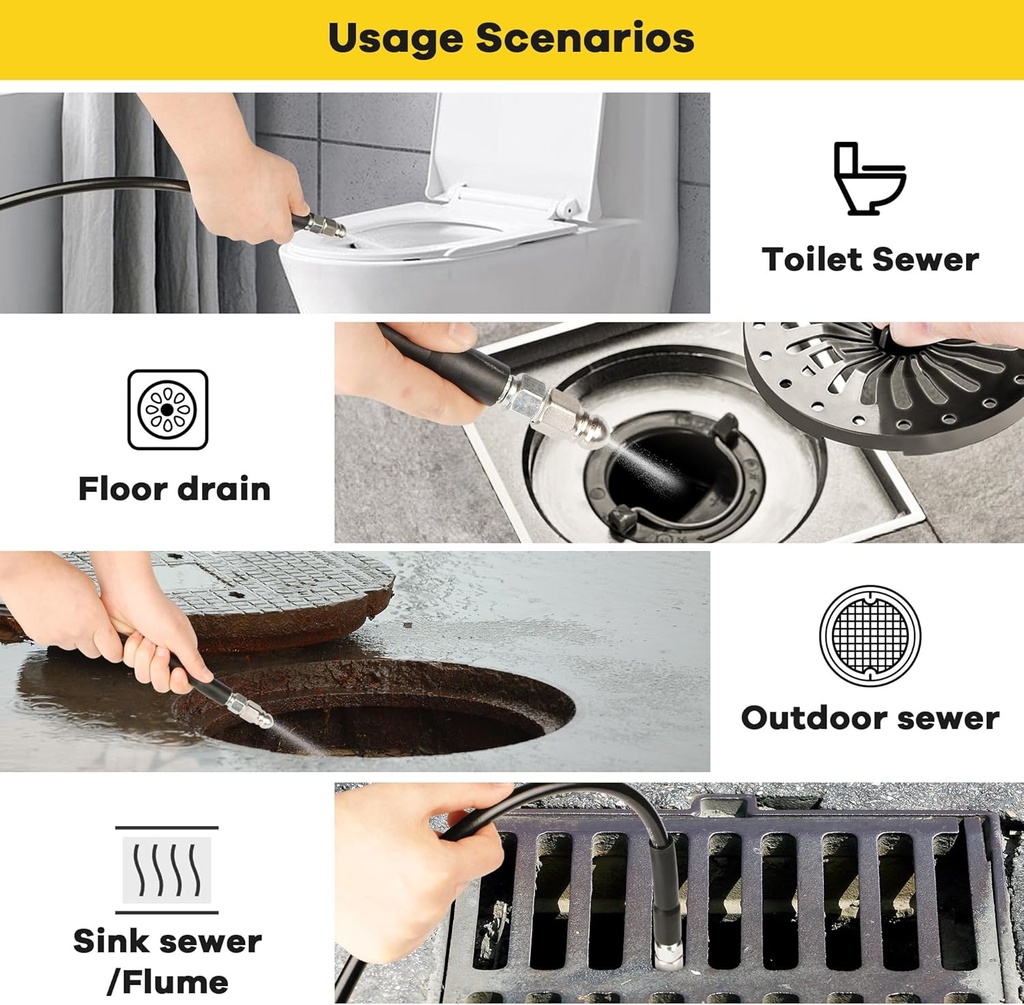 Usage Scenarios

Toilet Sewer

Floor drain

Outdoor sewer

Sink sewer /Flume