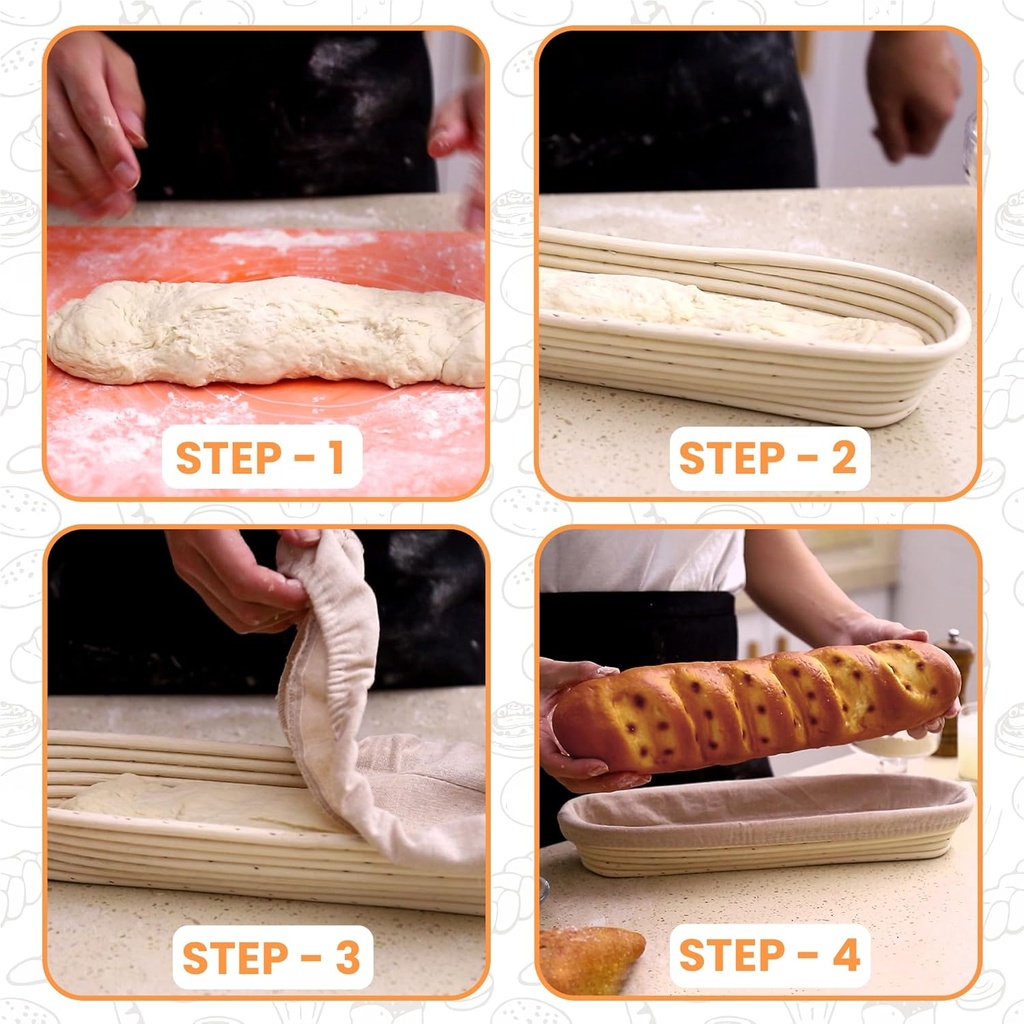 STEP - 1

STEP - 2

STEP - 3

STEP - 4