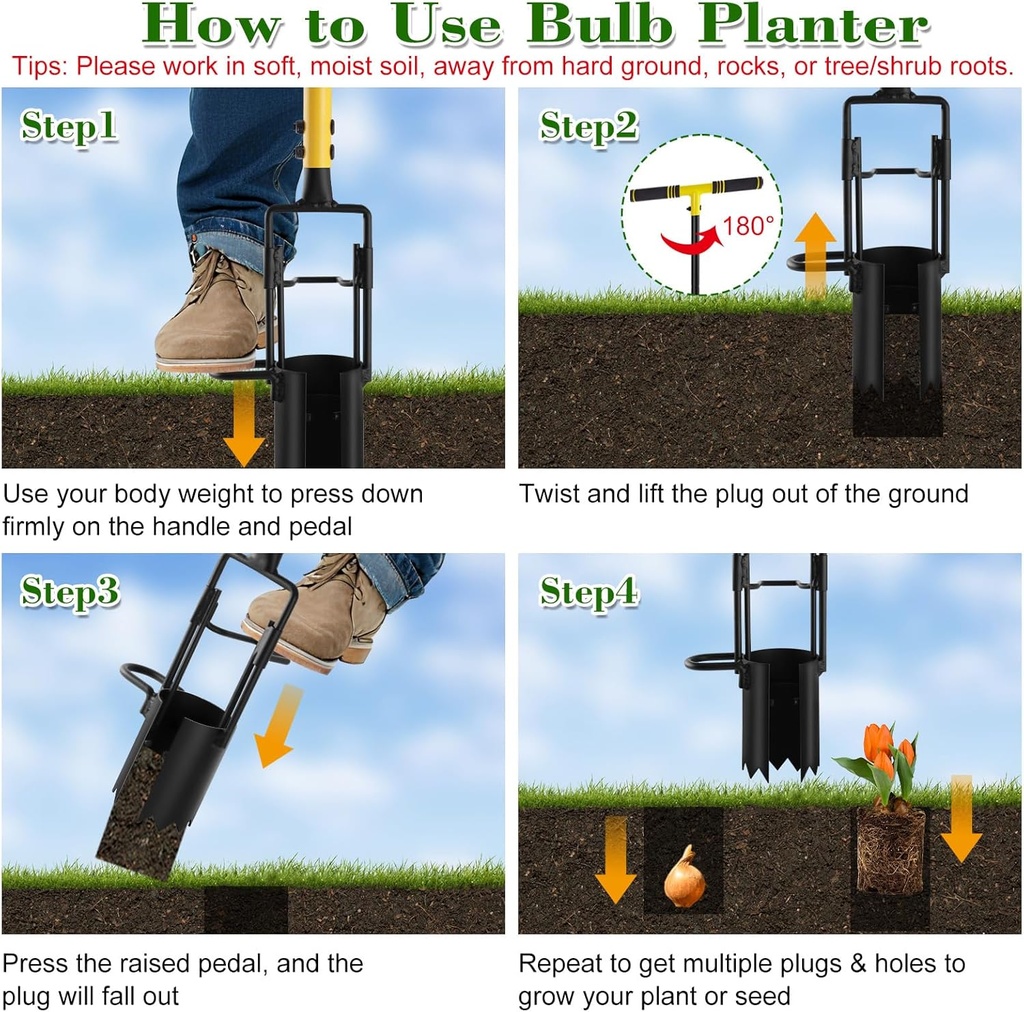 How to Use Bulb Planter

Tips: Please work in soft, moist soil, away from hard ground, rocks, or tree/shrub roots.

Step1

Use your body weight to press down firmly on the handle and pedal

Step2

180°

Twist and lift the plug out of the ground

Step3

Press the raised pedal, and the plug will fall out

Step4

Repeat to get multiple plugs & holes to grow your plant or seed