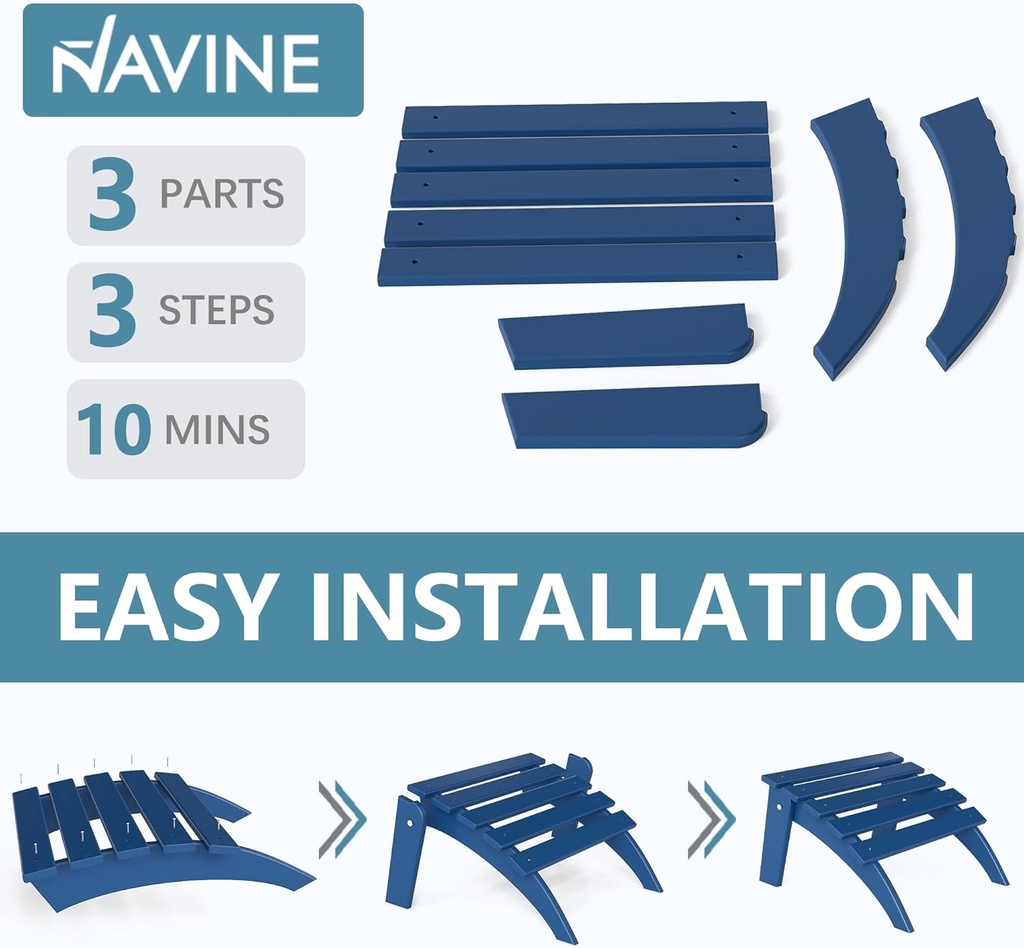 NAVINE

3 PARTS

3 STEPS

10 MINS

EASY INSTALLATION