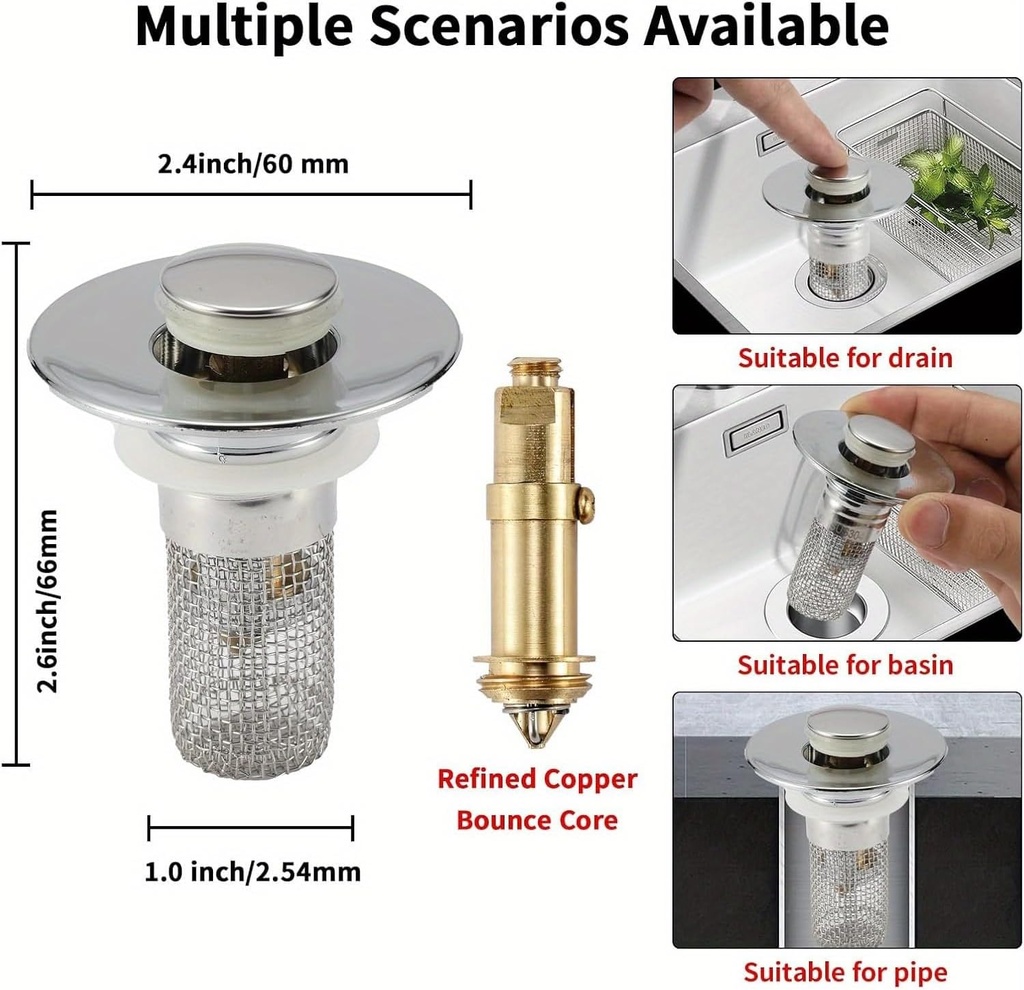 Multiple Scenarios Available

2.4inch/60 mm

2.6inch/66mm

1.0 inch/2.54mm

Refined Copper Bounce Core

Suitable for drain

Suitable for basin

Suitable for pipe