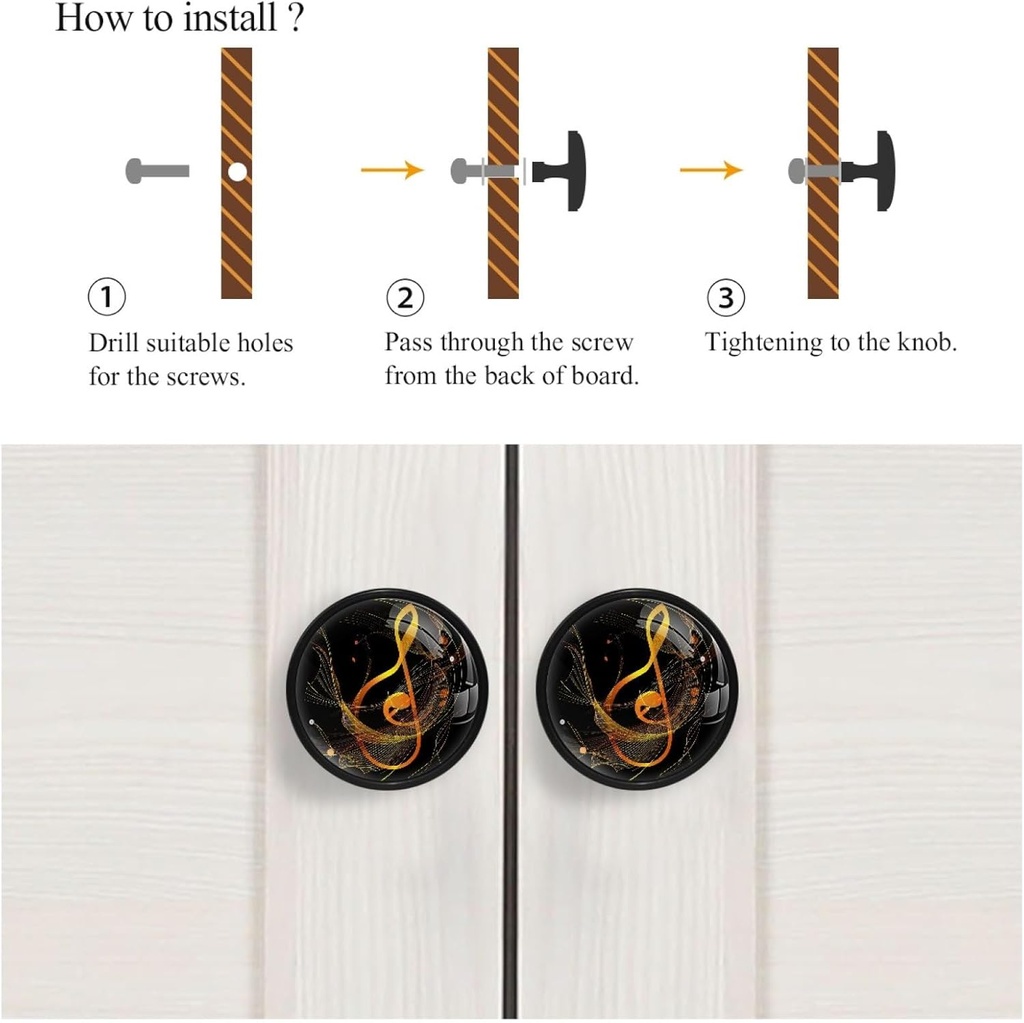 How to install ?

①
Drill suitable holes for the screws.

②
Pass through the screw from the back of board.

③
Tightening to the knob.