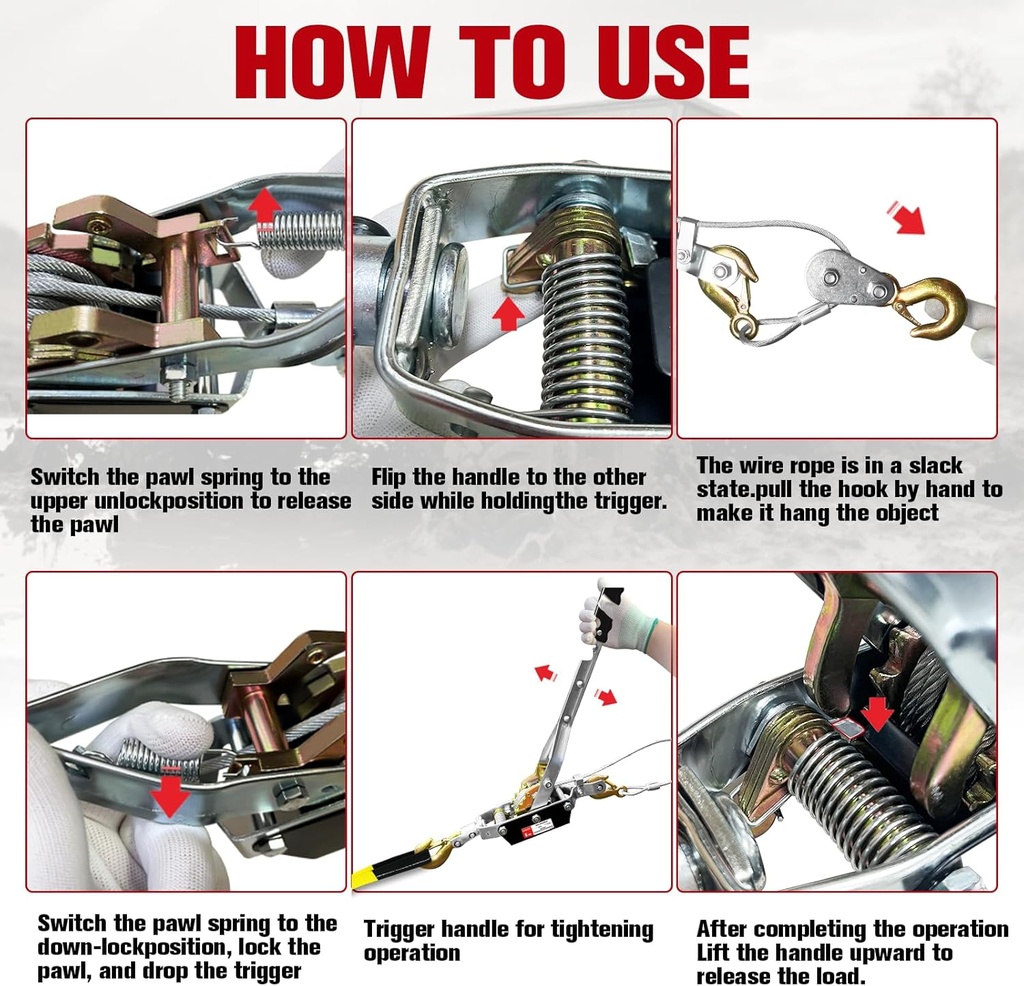 HOW TO USE

Switch the pawl spring to the upper unlockposition to release the pawl

Flip the handle to the other side while holdingthe trigger.

The wire rope is in a slack state.pull the hook by hand to make it hang the object

Switch the pawl spring to the down-lockposition, lock the pawl, and drop the trigger

Trigger handle for tightening operation

After completing the operation Lift the handle upward to release the load.