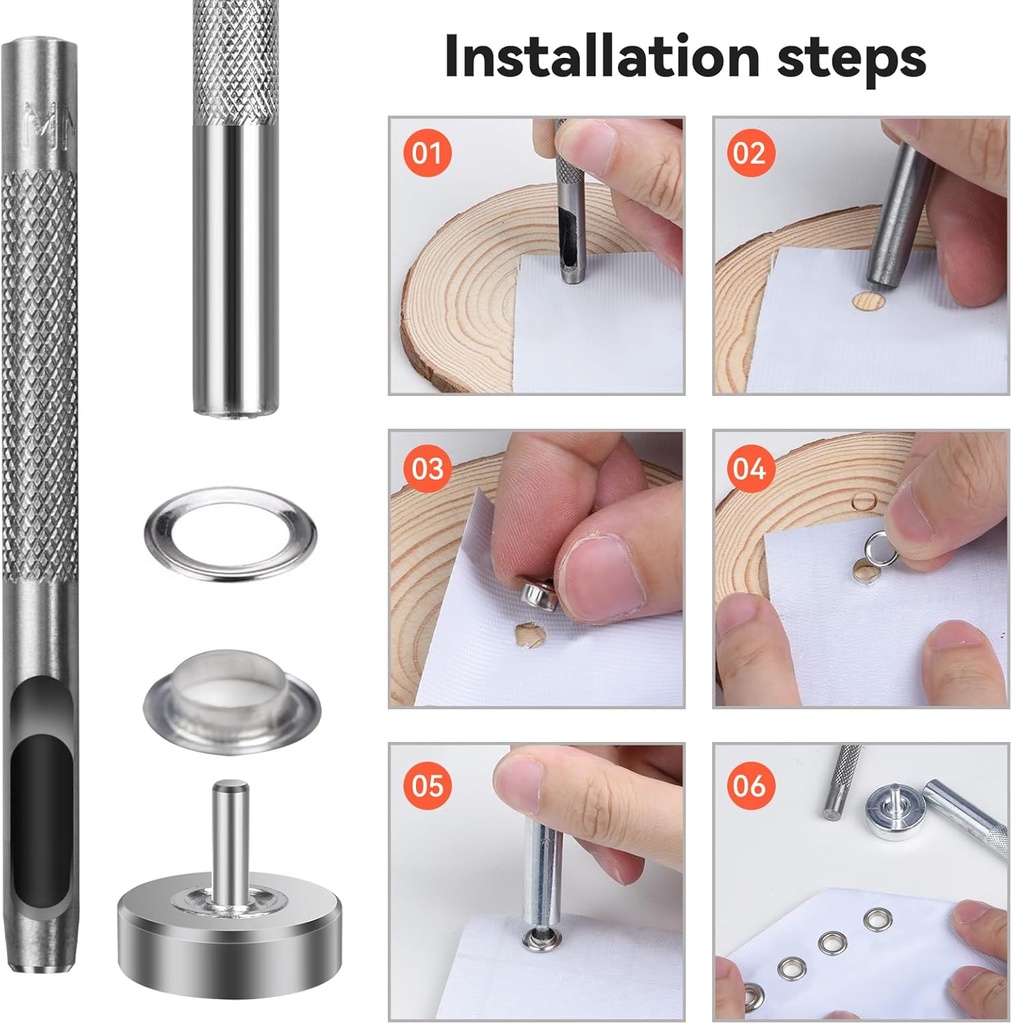 Installation steps

01

02

03

04

05

06