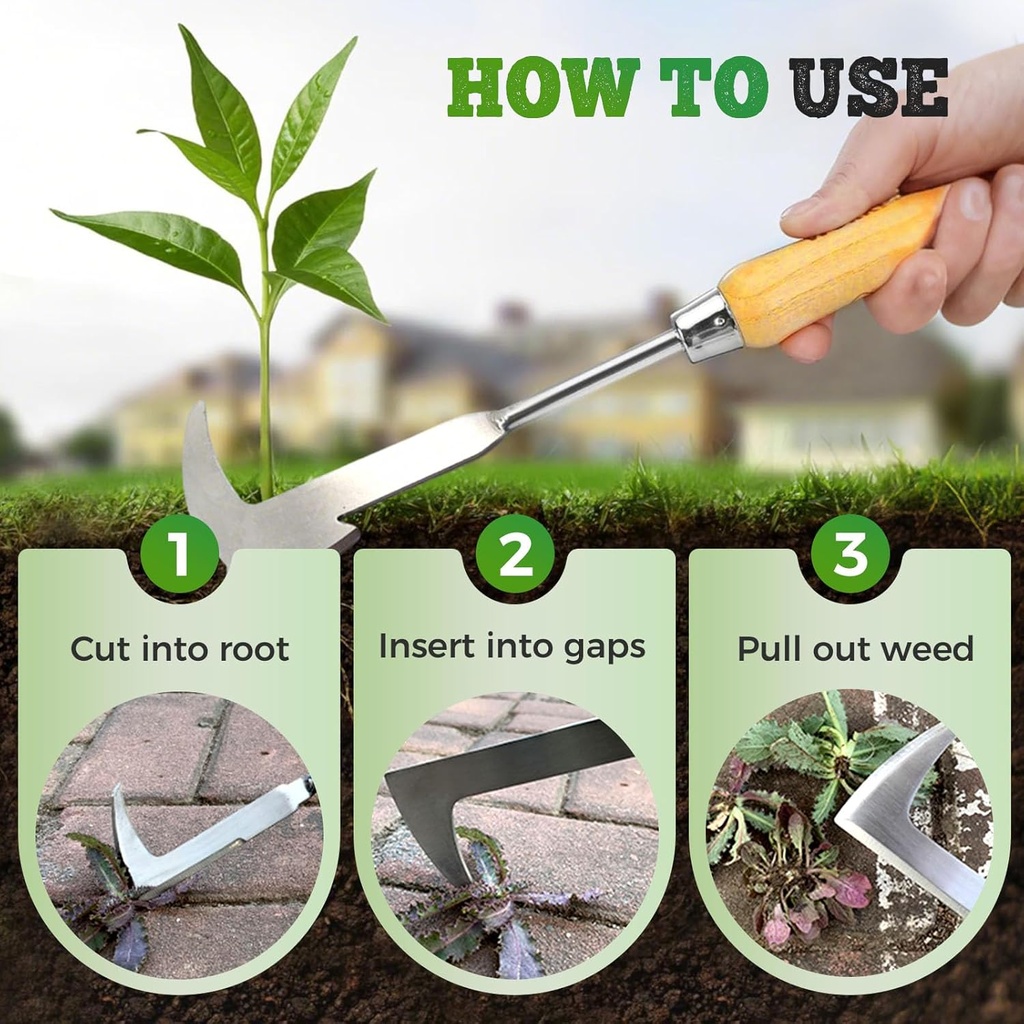 HOW TO USE

1

Cut into root

2

Insert into gaps

3

Pull out weed