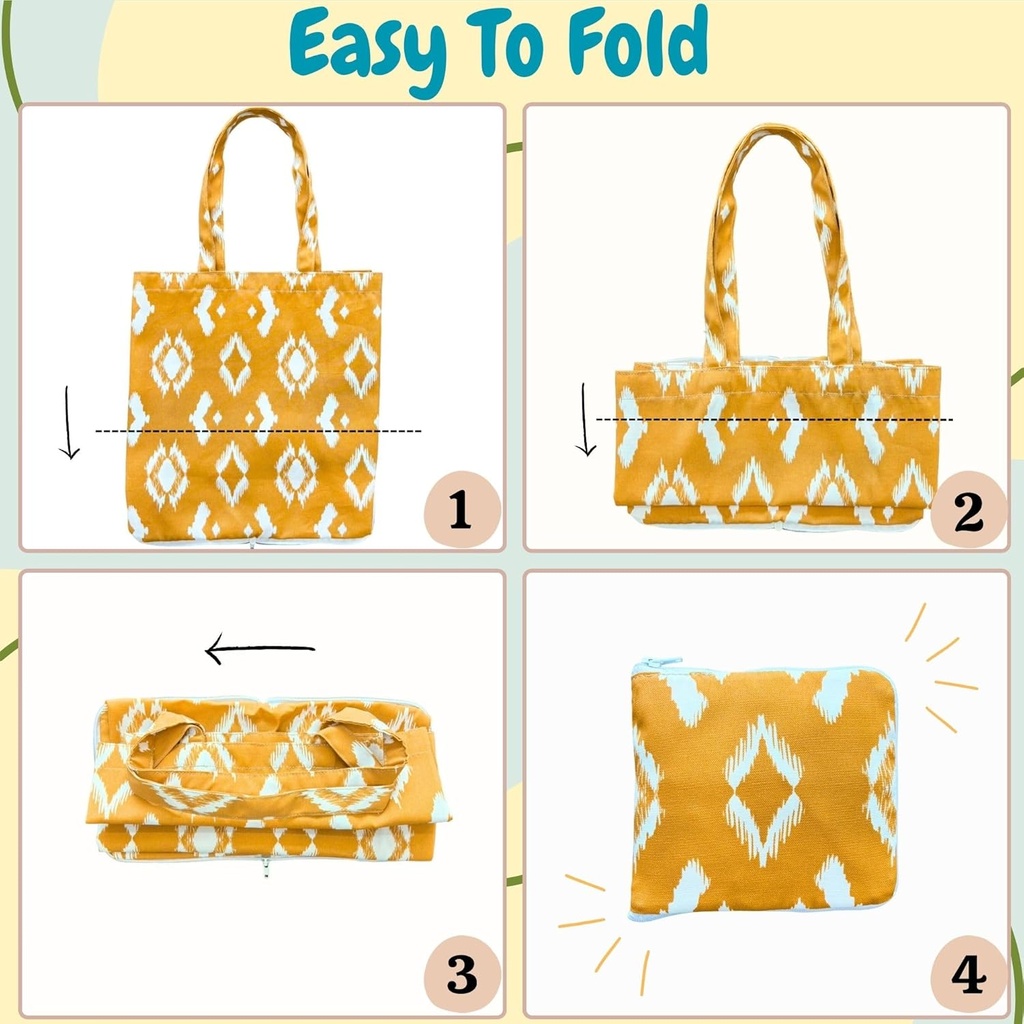 Easy To Fold

1

2

3

4