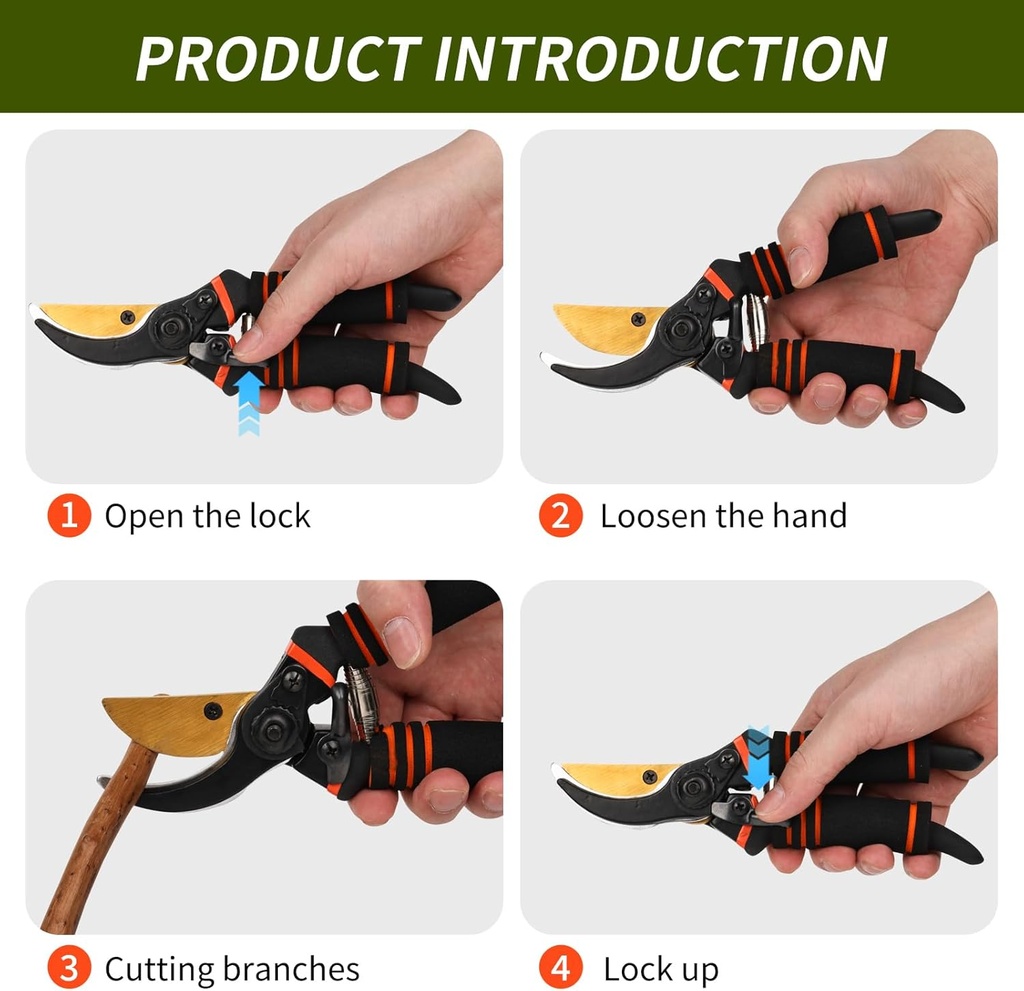 PRODUCT INTRODUCTION

1 Open the lock

2 Loosen the hand

3 Cutting branches

4 Lock up