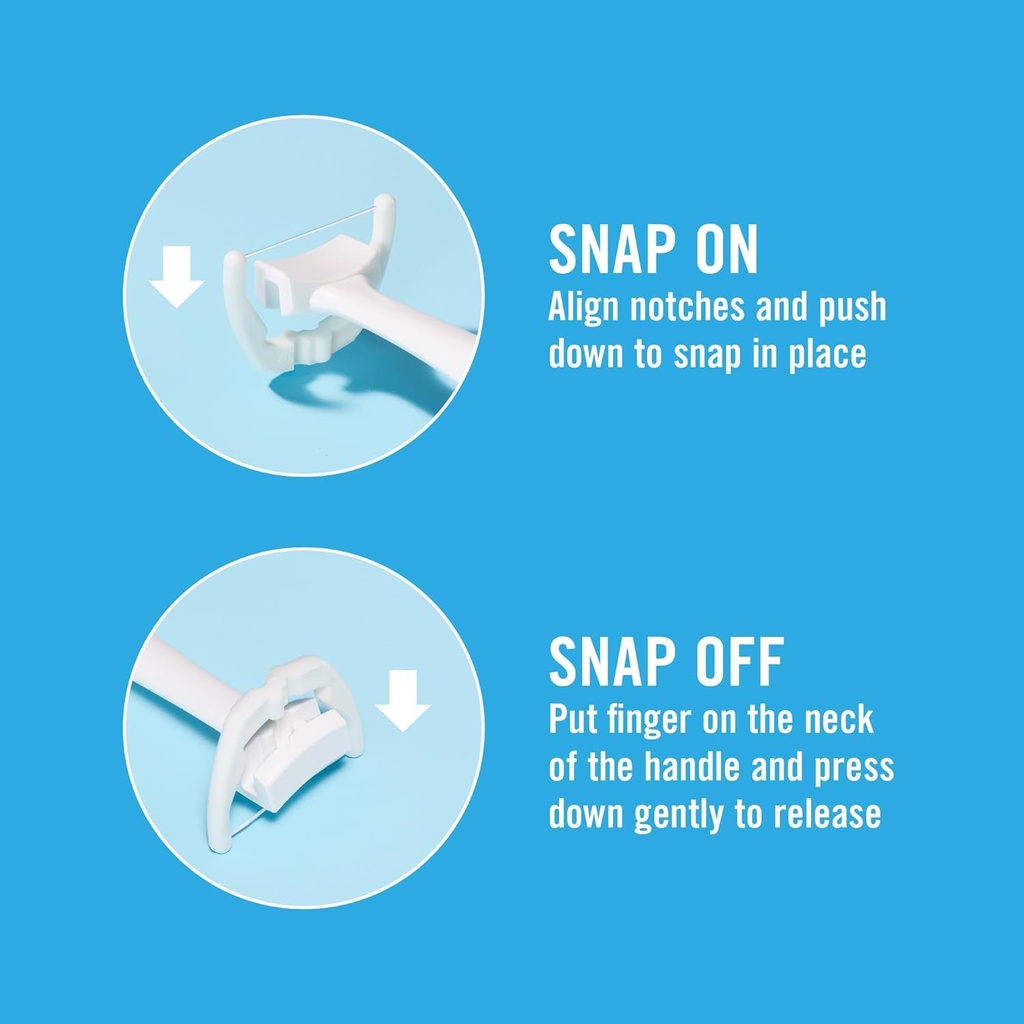 SNAP ON
Align notches and push down to snap in place

SNAP OFF
Put finger on the neck of the handle and press down gently to release