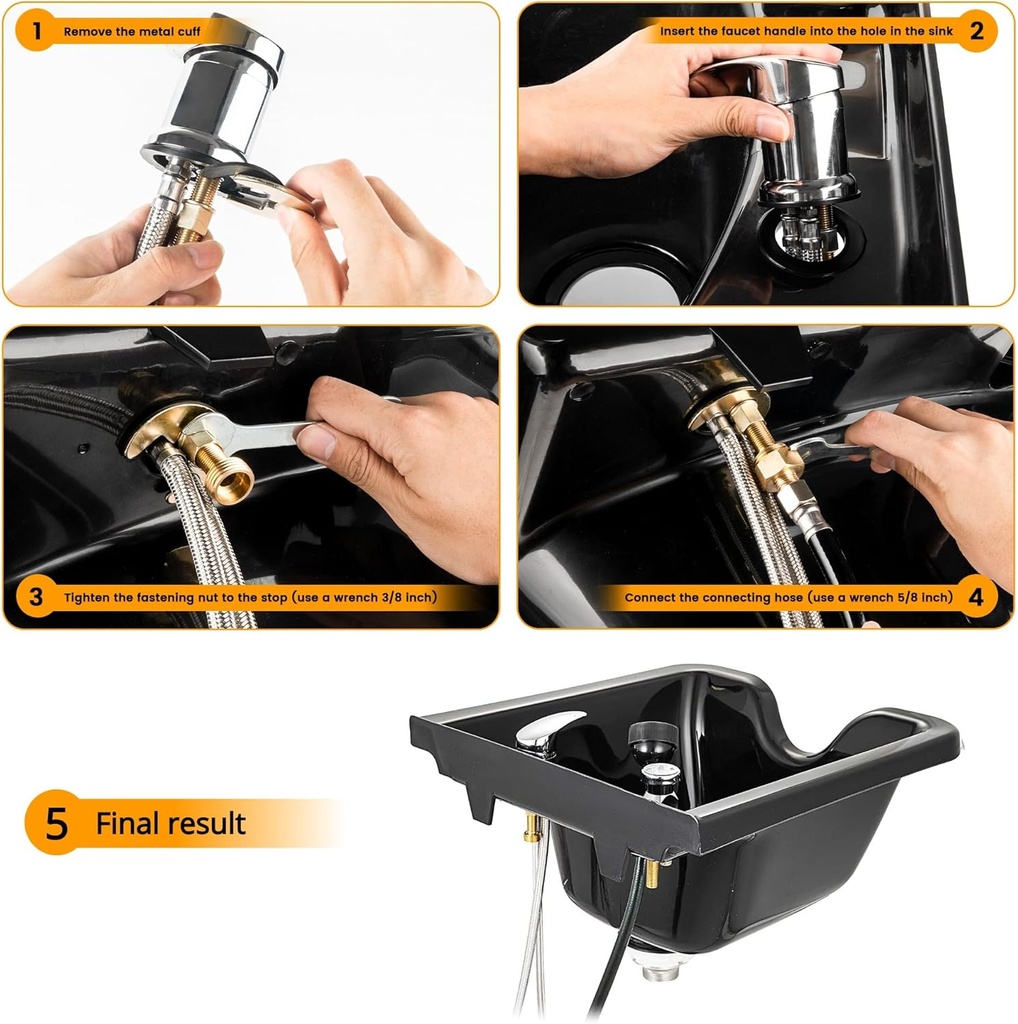 1 Remove the metal cuff

Insert the faucet handle into the hole in the sink 2

3 Tighten the fastening nut to the stop (use a wrench 3/8 inch)

Connect the connecting hose (use a wrench 5/8 inch) 4

5 Final result