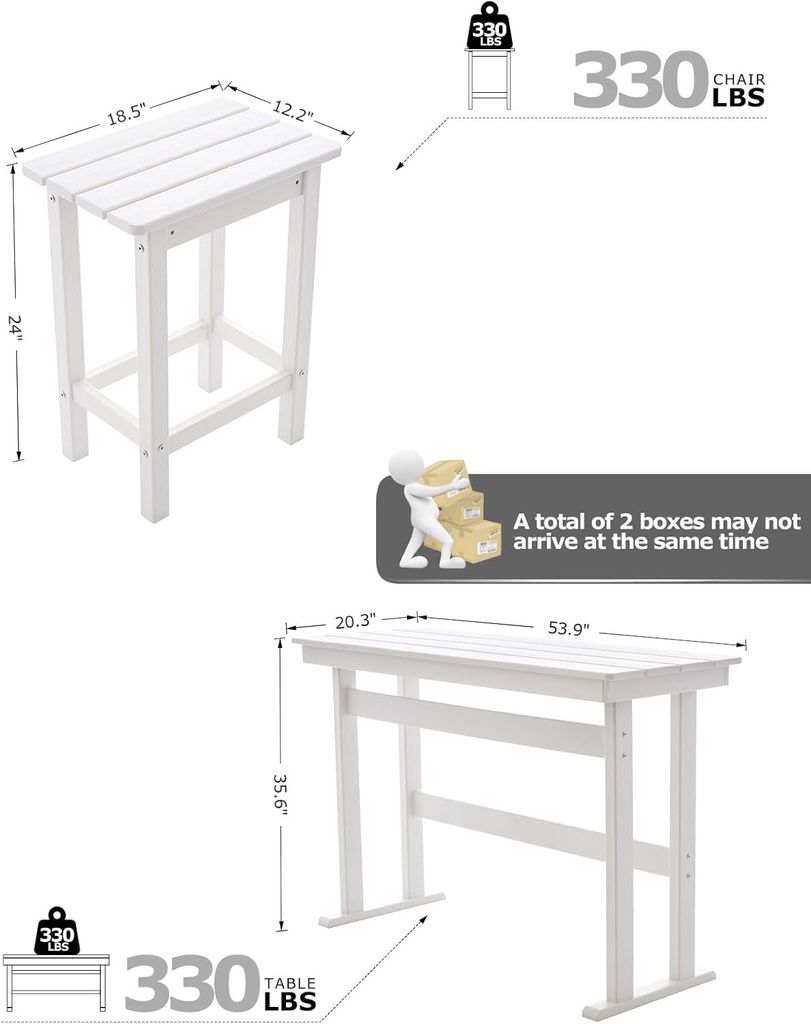 330 LBS

330 CHAIR LBS

18.5"

12.2"

24"

A total of 2 boxes may not arrive at the same time

20.3"

53.9"

35.6"

330 LBS

330 TABLE LBS