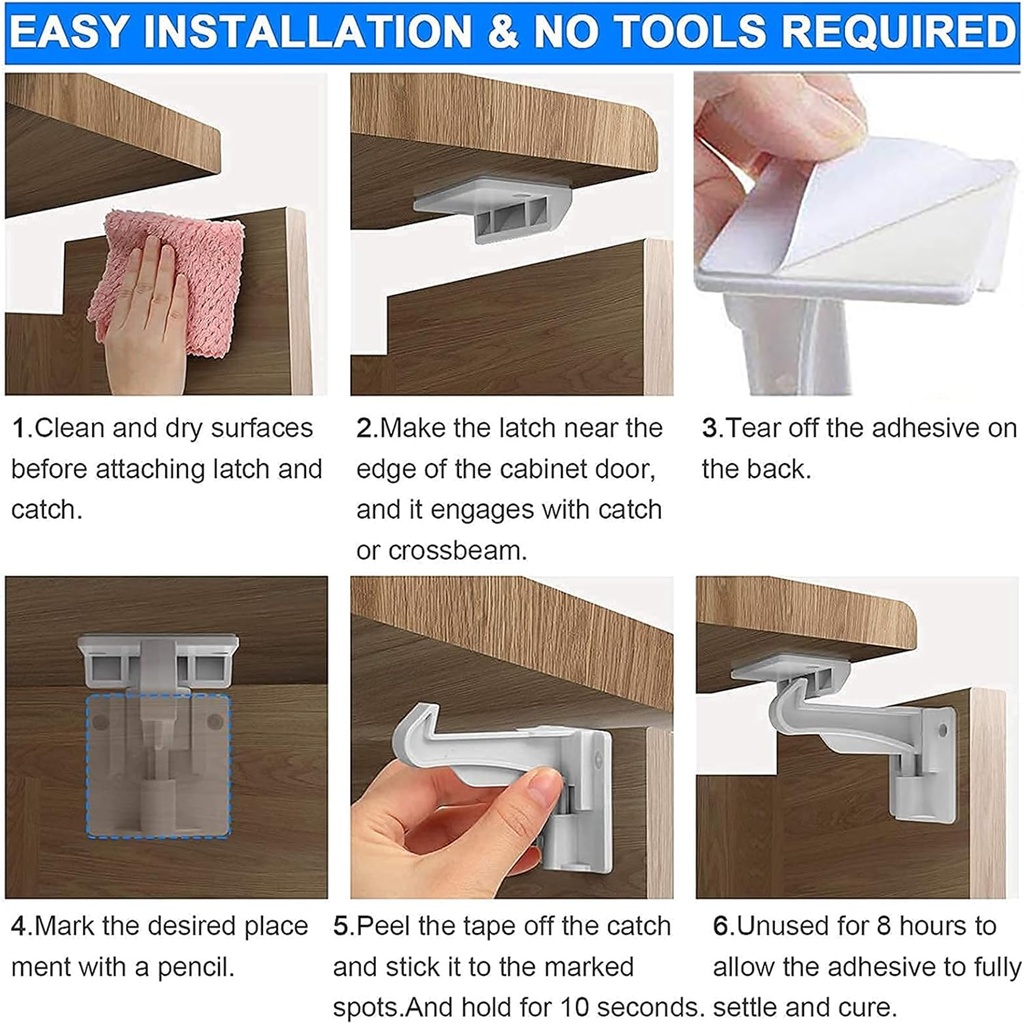 EASY INSTALLATION & NO TOOLS REQUIRED

1.Clean and dry surfaces before attaching latch and catch.

2.Make the latch near the edge of the cabinet door, and it engages with catch or crossbeam.

3.Tear off the adhesive on the back.

4.Mark the desired place ment with a pencil.

5.Peel the tape off the catch and stick it to the marked spots.And hold for 10 seconds.

6.Unused for 8 hours to allow the adhesive to fully settle and cure.