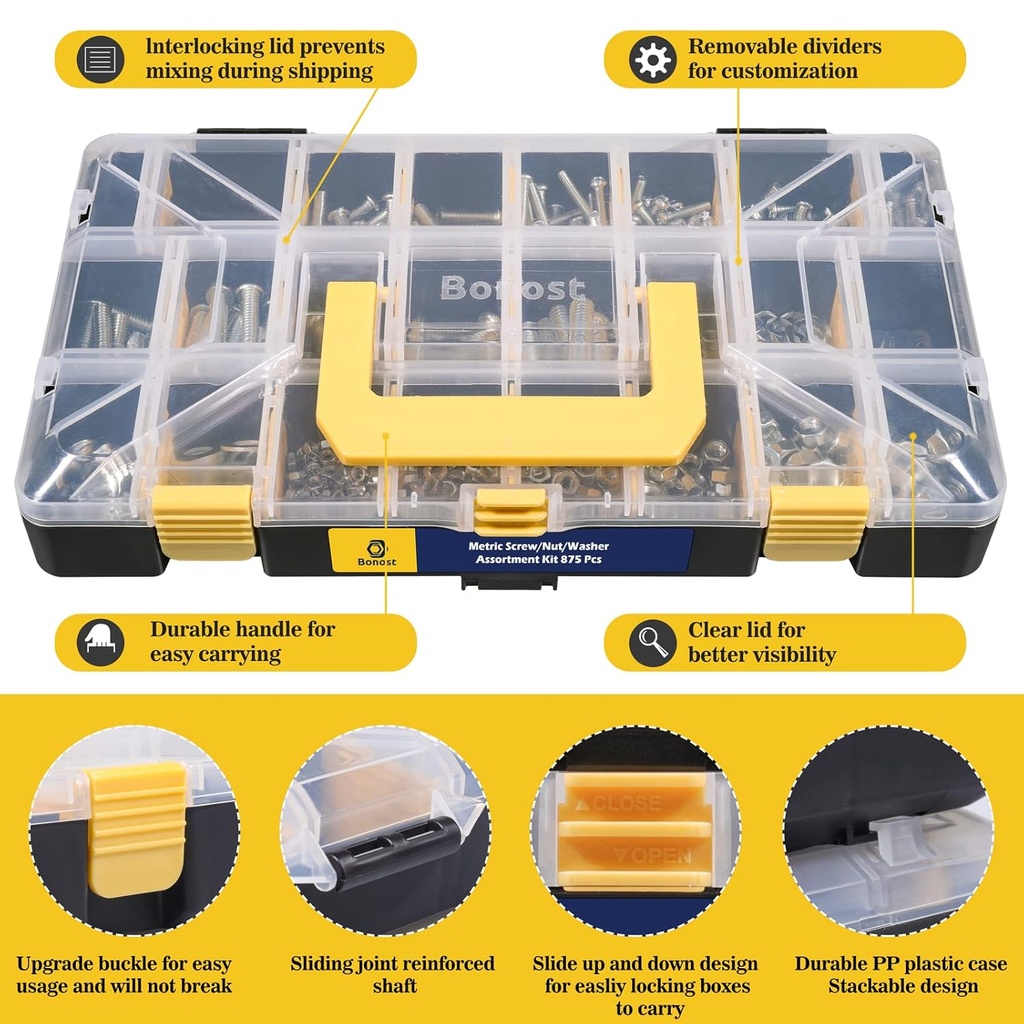 lnterlocking lid prevents mixing during shipping

Removable dividers for customization

Bonost

Bonost

Metric Screw/Nut/Washer Assortment Kit 875 Pcs

Durable handle for easy carrying

Clear lid for better visibility

▲CLOSE

▼OPEN

Upgrade buckle for easy usage and will not break

Sliding joint reinforced shaft

Slide up and down design for easliy locking boxes to carry

Durable PP plastic case Stackable design