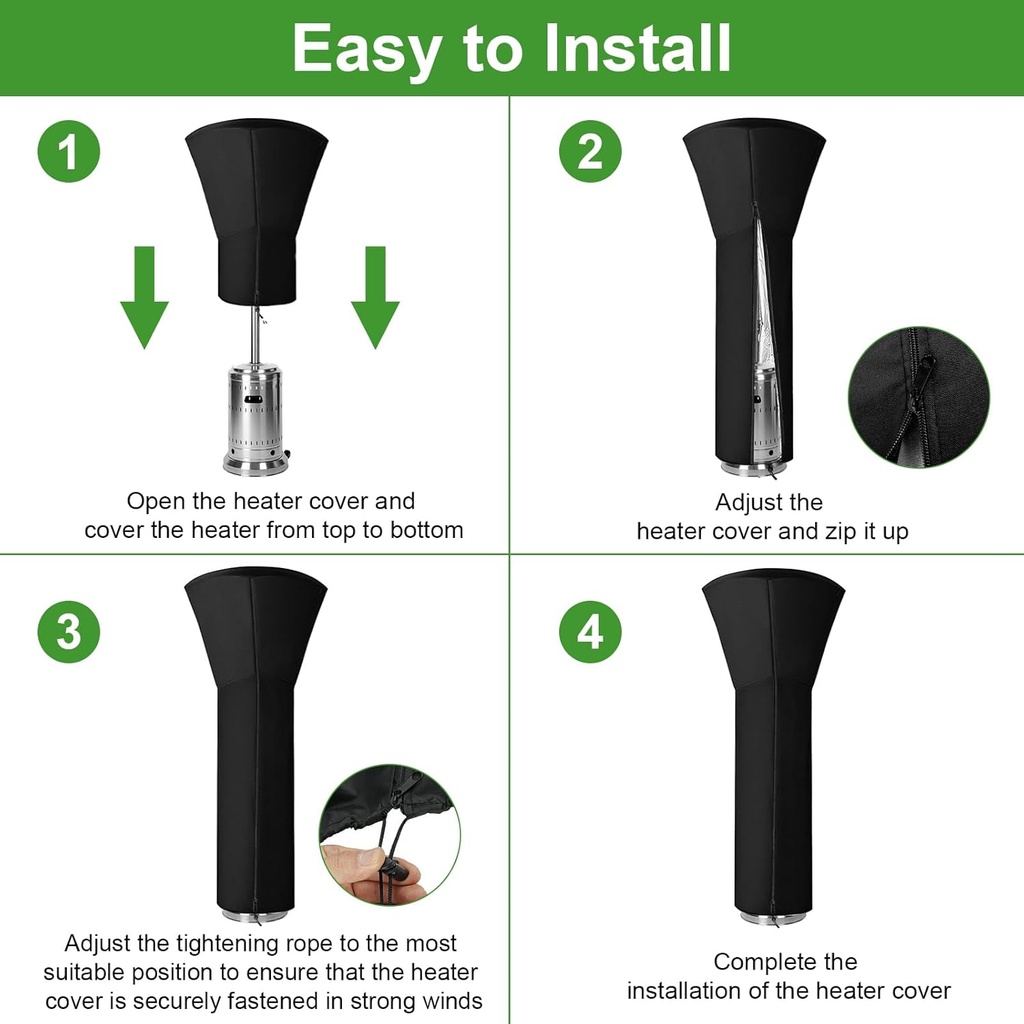 Easy to Install

1

Open the heater cover and cover the heater from top to bottom

2

Adjust the heater cover and zip it up

3

Adjust the tightening rope to the most suitable position to ensure that the heater cover is securely fastened in strong winds

4

Complete the installation of the heater cover