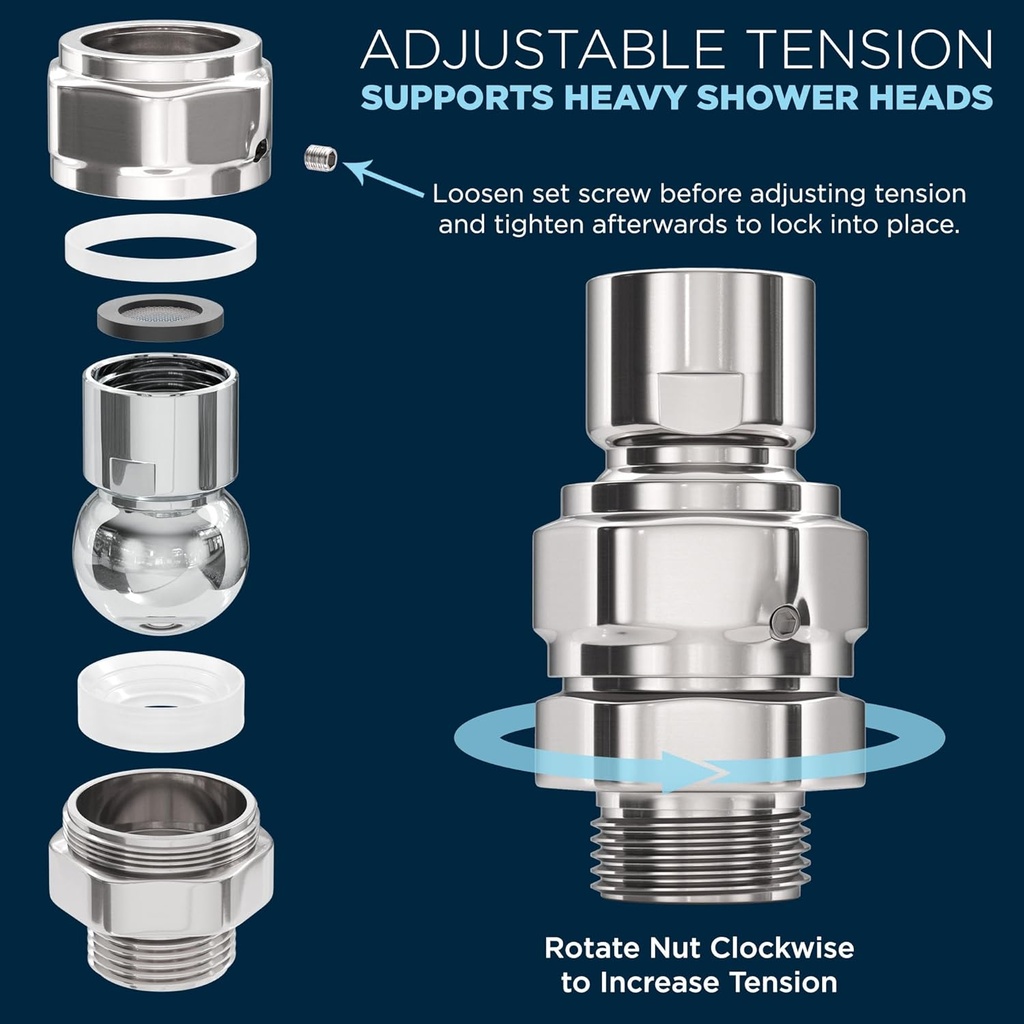 ADJUSTABLE TENSION
SUPPORTS HEAVY SHOWER HEADS

Loosen set screw before adjusting tension and tighten afterwards to lock into place.

Rotate Nut Clockwise to Increase Tension