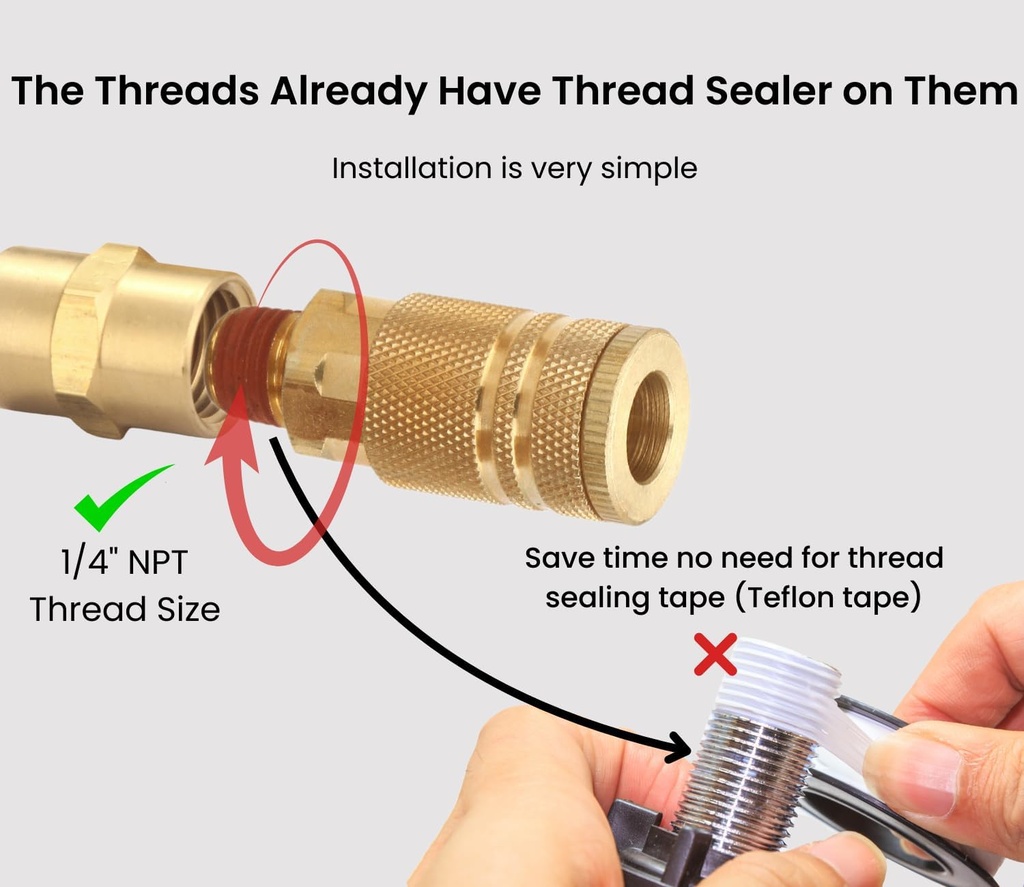 The Threads Already Have Thread Sealer on Them

Installation is very simple

1/4" NPT Thread Size

Save time no need for thread sealing tape (Teflon tape)