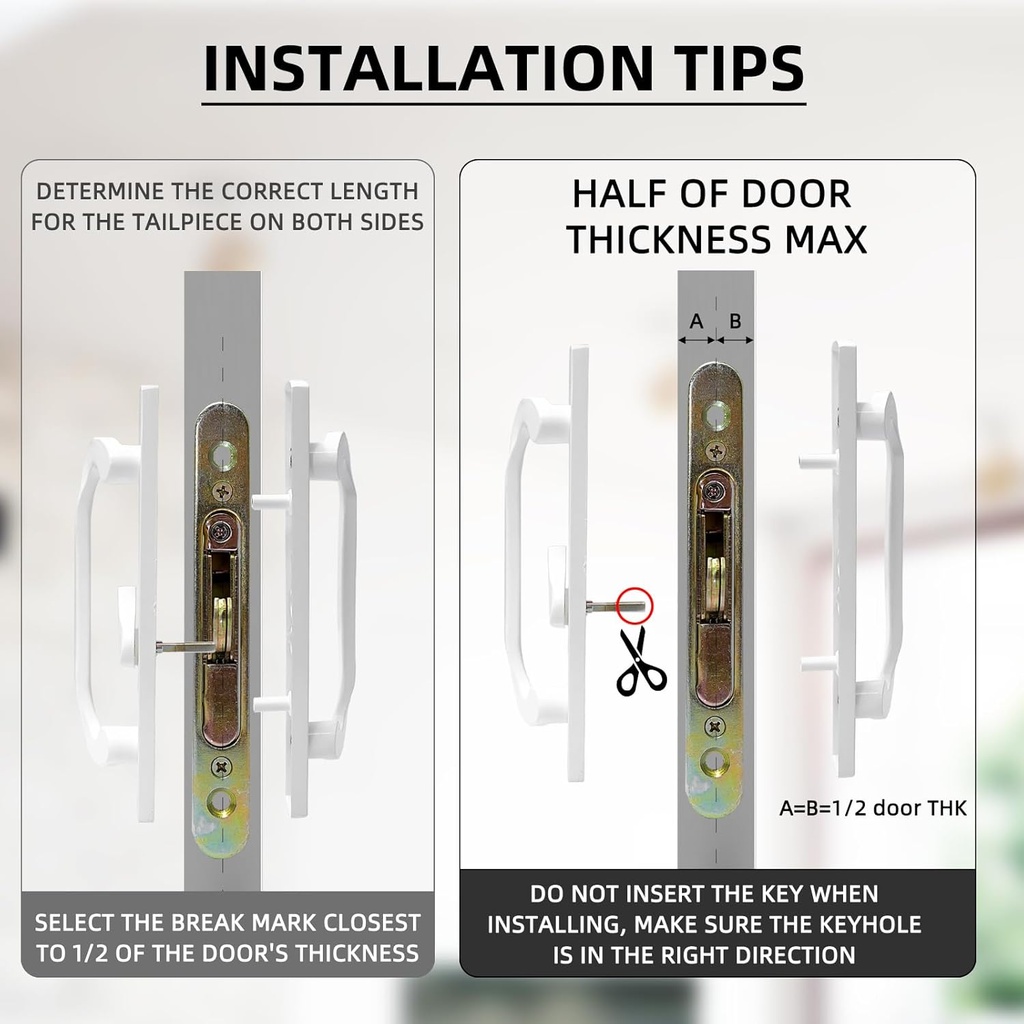 INSTALLATION TIPS

DETERMINE THE CORRECT LENGTH FOR THE TAILPIECE ON BOTH SIDES

SELECT THE BREAK MARK CLOSEST TO 1/2 OF THE DOOR'S THICKNESS

HALF OF DOOR THICKNESS MAX

A B

A=B=1/2 door THK

DO NOT INSERT THE KEY WHEN INSTALLING, MAKE SURE THE KEYHOLE IS IN THE RIGHT DIRECTION