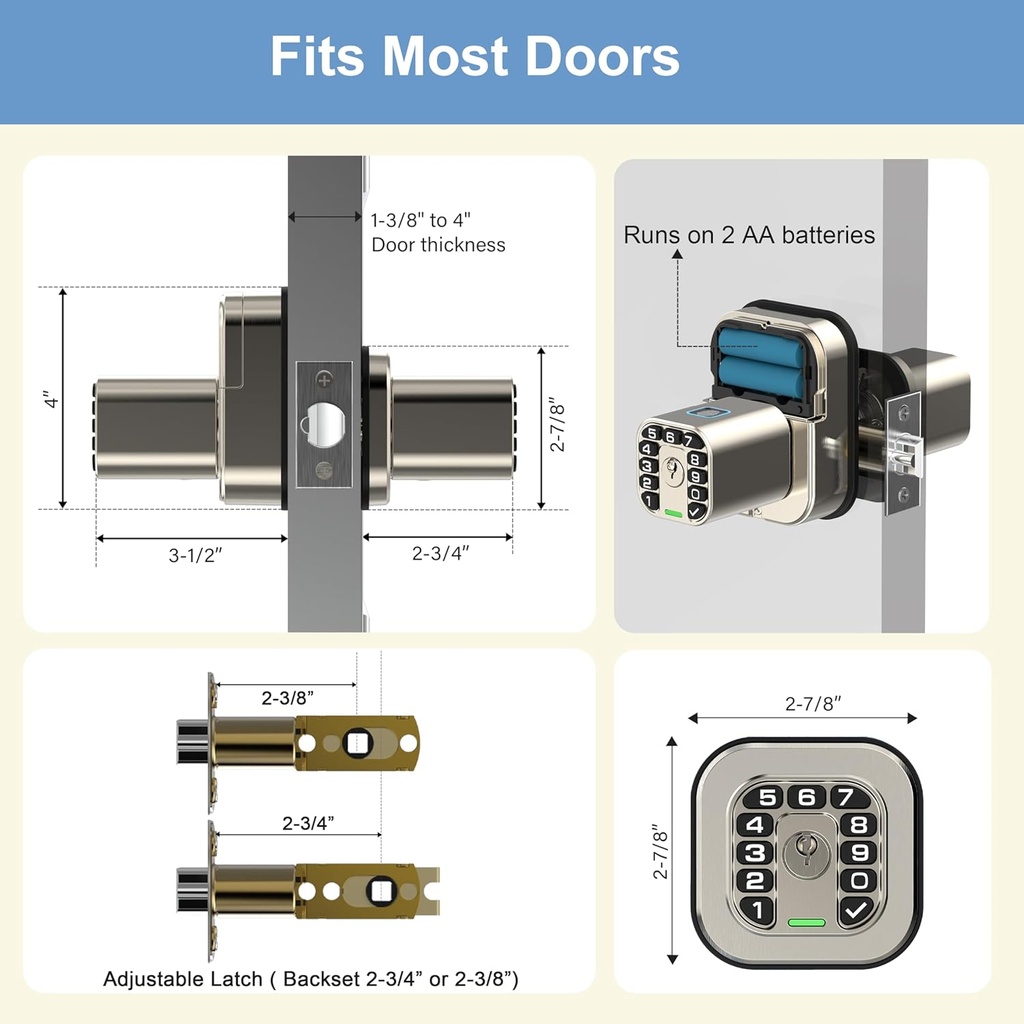 Fits Most Doors

1-3/8" to 4"
Door thickness

4"

2-7/8"

3-1/2"

2-3/4"

Runs on 2 AA batteries

5 6 7
4 8
3 9
2 0
1 ✓

2-3/8"

2-3/4"

Adjustable Latch ( Backset 2-3/4" or 2-3/8")

2-7/8"

2-7/8"

5 6 7
4 8
3 9
2 0
1 ✓