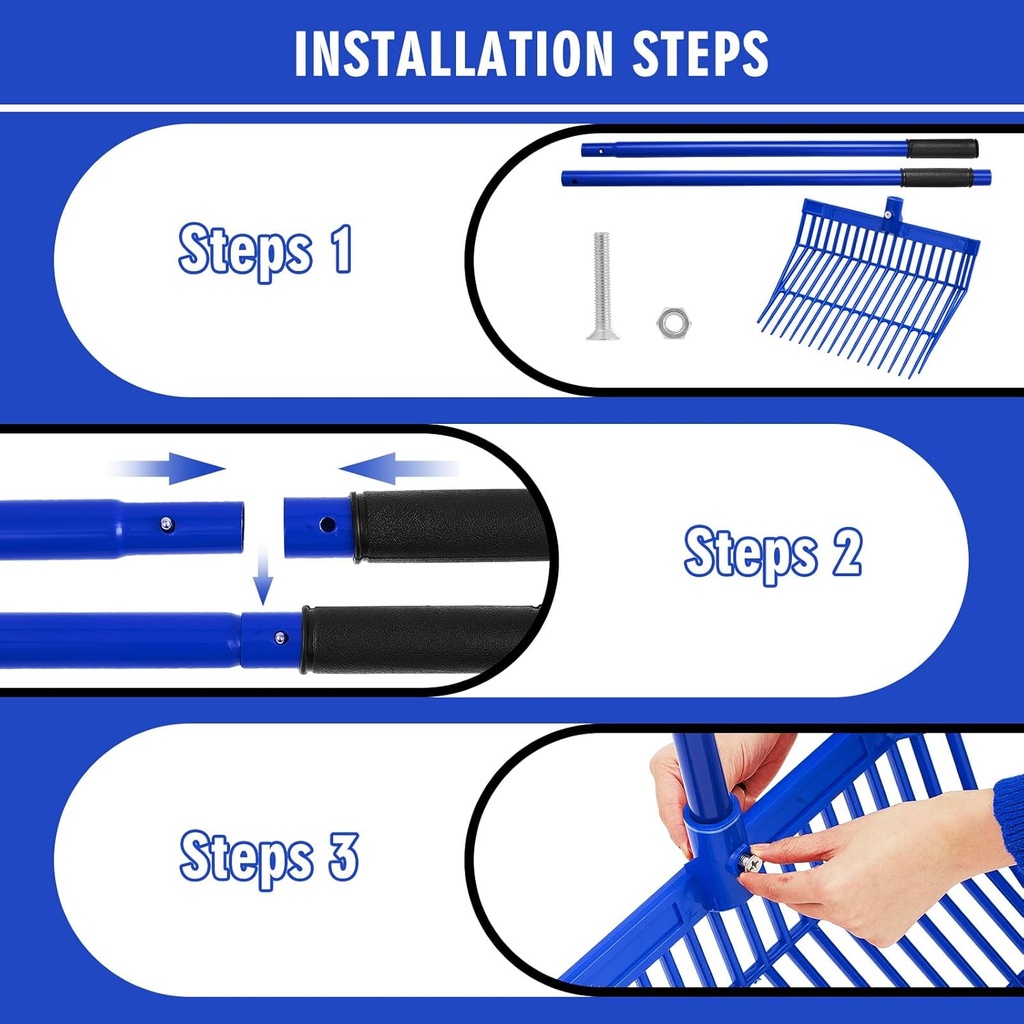 INSTALLATION STEPS

Steps 1

Steps 2

Steps 3