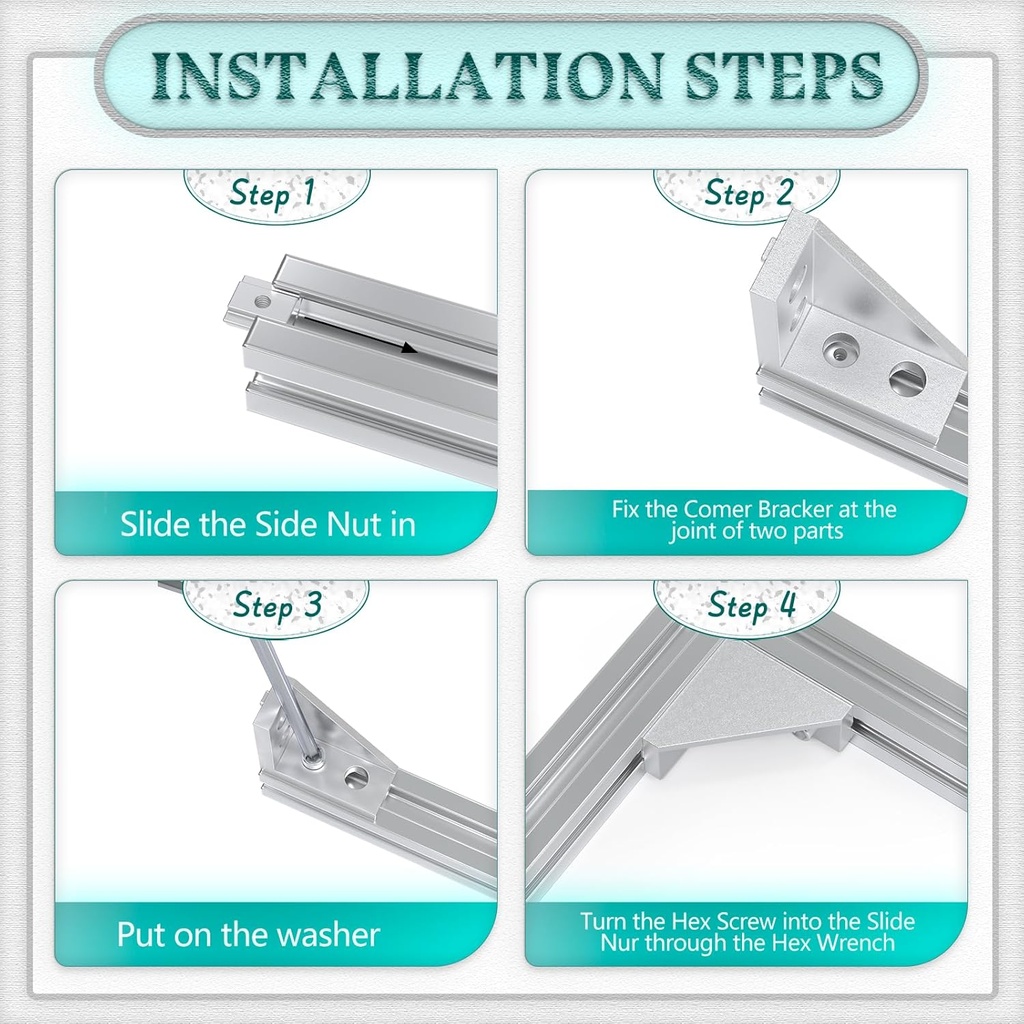 INSTALLATION STEPS

Step 1

Slide the Side Nut in

Step 2

Fix the Comer Bracker at the joint of two parts

Step 3

Put on the washer

Step 4

Turn the Hex Screw into the Slide Nur through the Hex Wrench