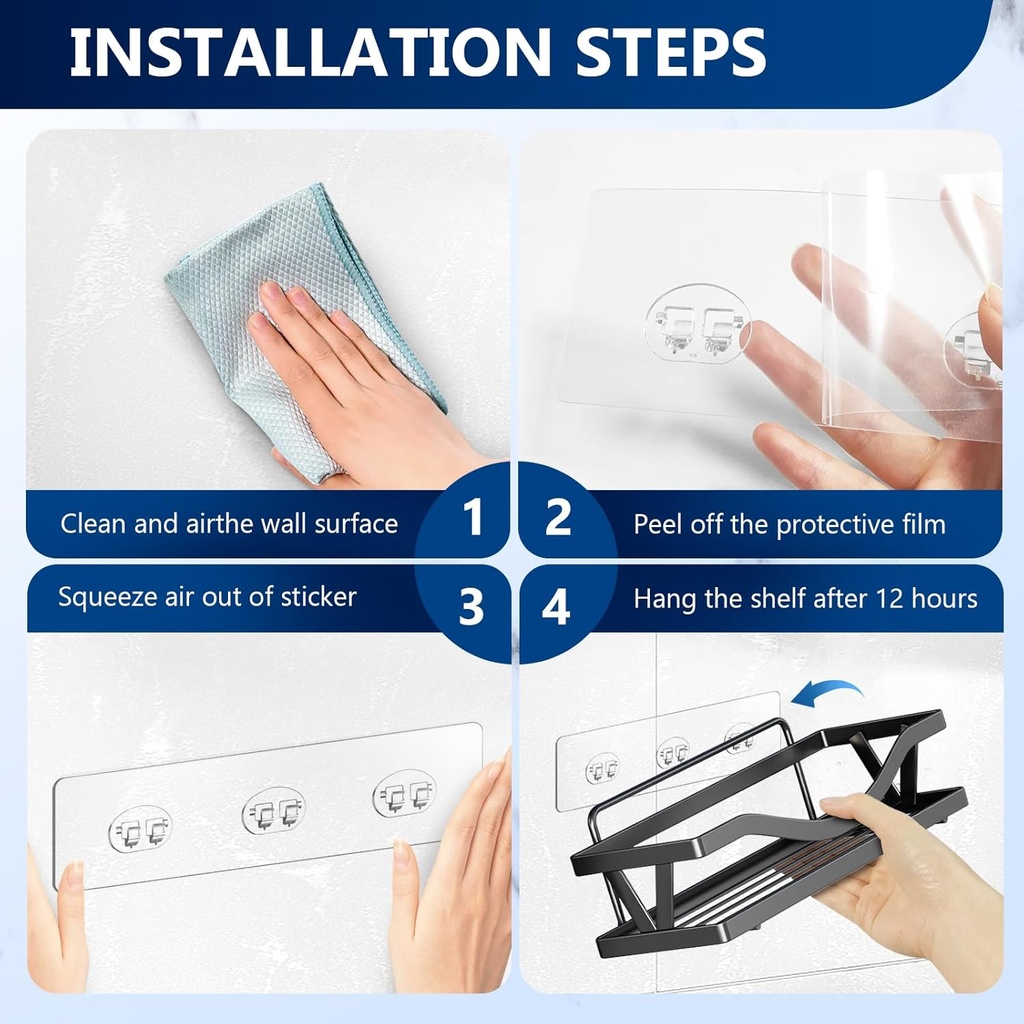 INSTALLATION STEPS

Clean and airthe wall surface

1

2

Peel off the protective film

Squeeze air out of sticker

3

4

Hang the shelf after 12 hours