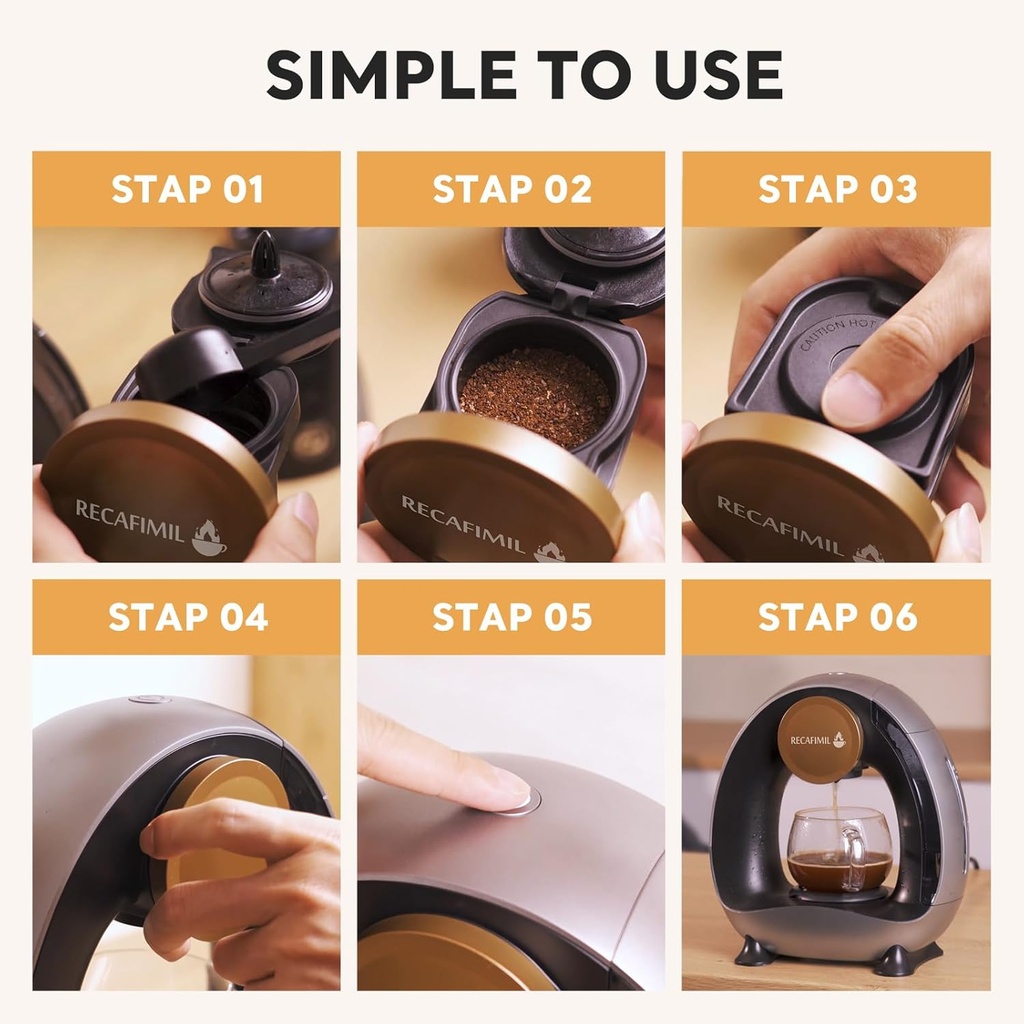 SIMPLE TO USE

STAP 01

RECAFIMIL

STAP 02

RECAFIMIL

STAP 03

CAUTION HOT

RECAFIMIL

STAP 04

STAP 05

STAP 06

RECAFIMIL