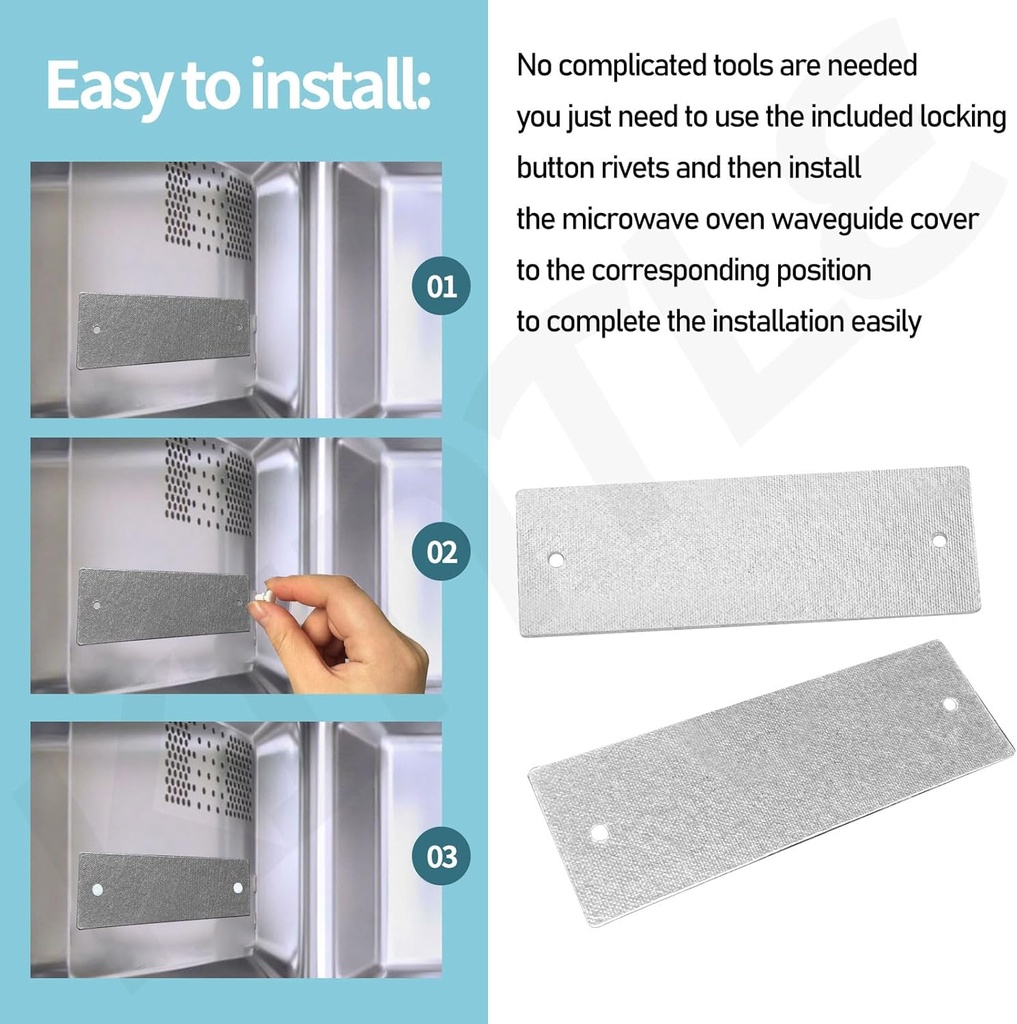 Easy to install:

01

02

03

No complicated tools are needed
you just need to use the included locking button rivets and then install
the microwave oven waveguide cover
to the corresponding position
to complete the installation easily