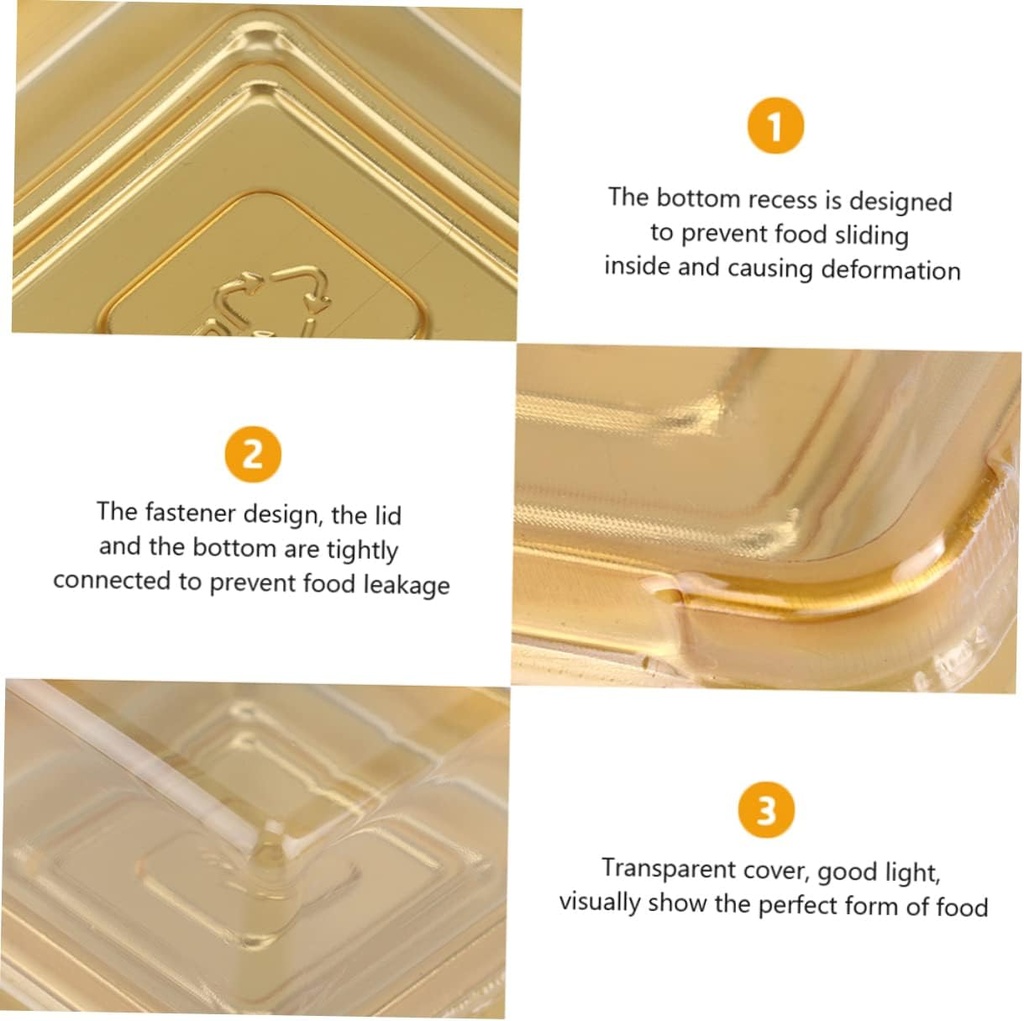 1

The bottom recess is designed to prevent food sliding inside and causing deformation

2

The fastener design, the lid and the bottom are tightly connected to prevent food leakage

3

Transparent cover, good light, visually show the perfect form of food