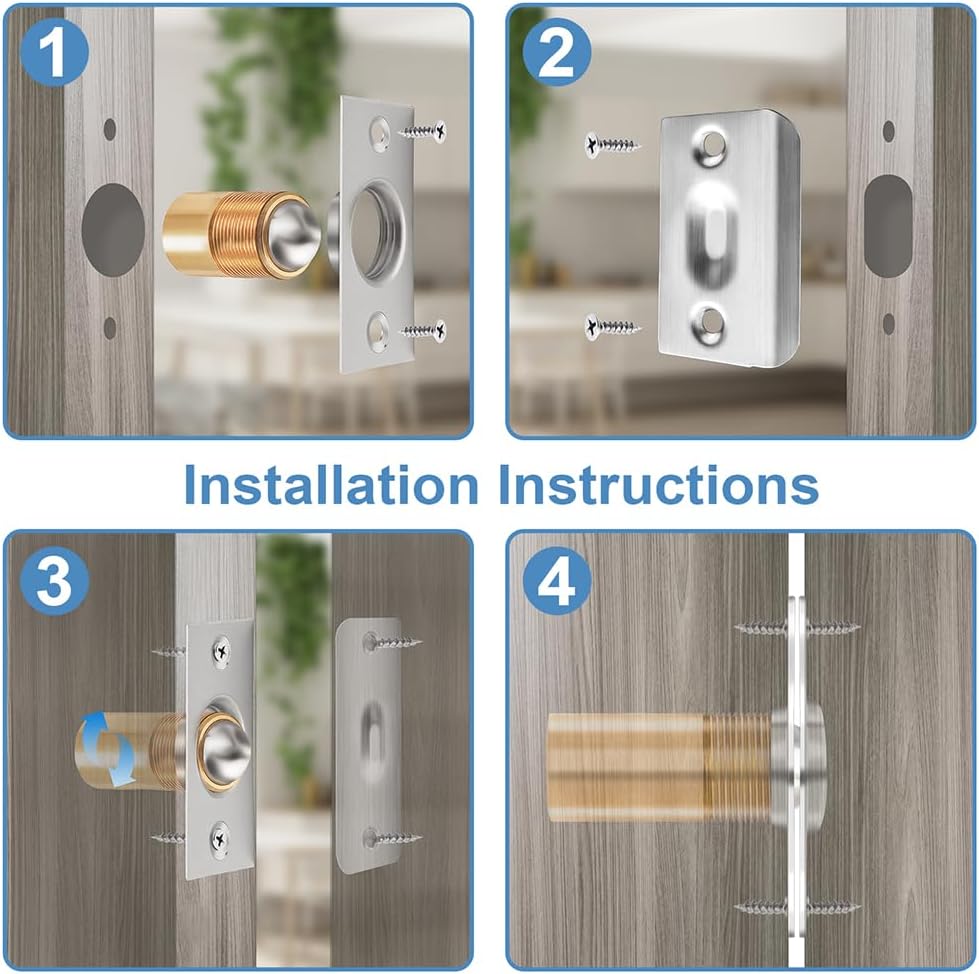 1

2

Installation Instructions

3

4