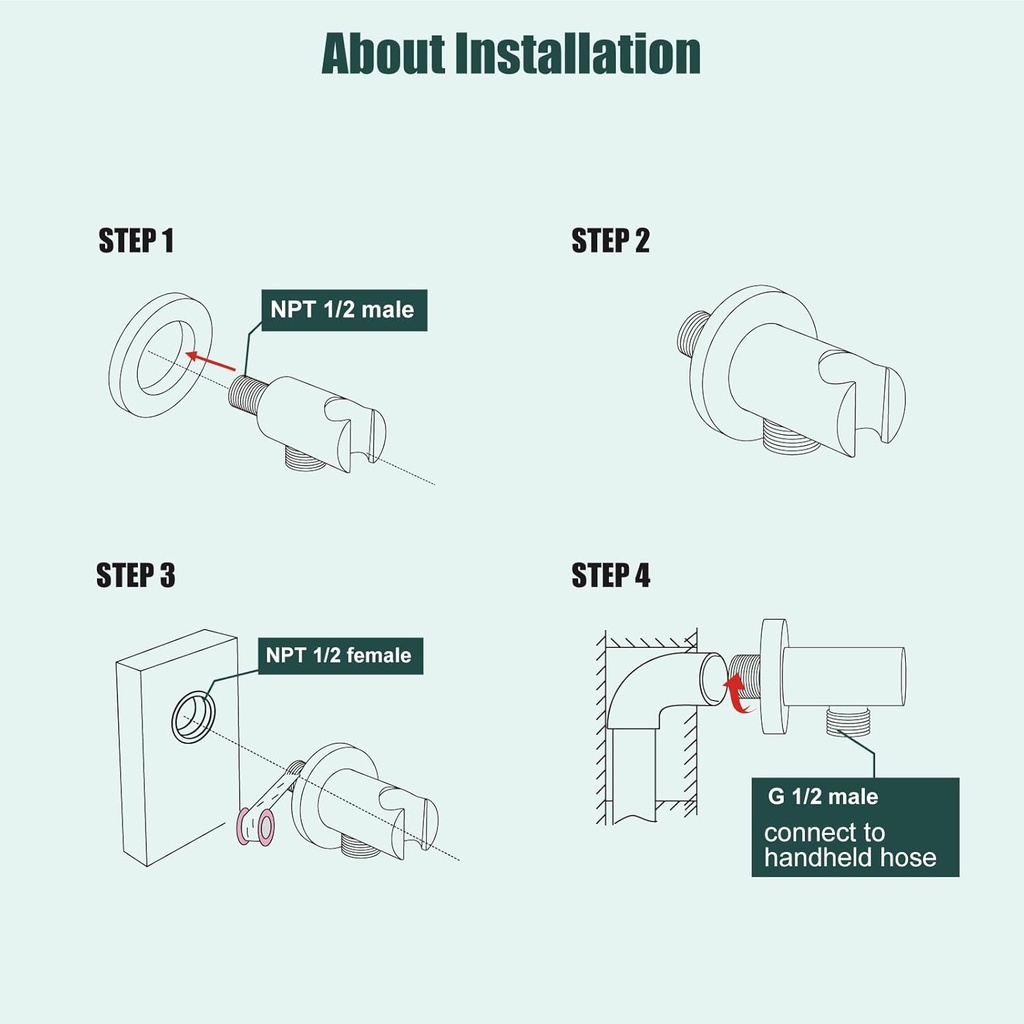 About Installation

STEP 1

NPT 1/2 male

STEP 2

STEP 3

NPT 1/2 female

STEP 4

G 1/2 male
connect to handheld hose