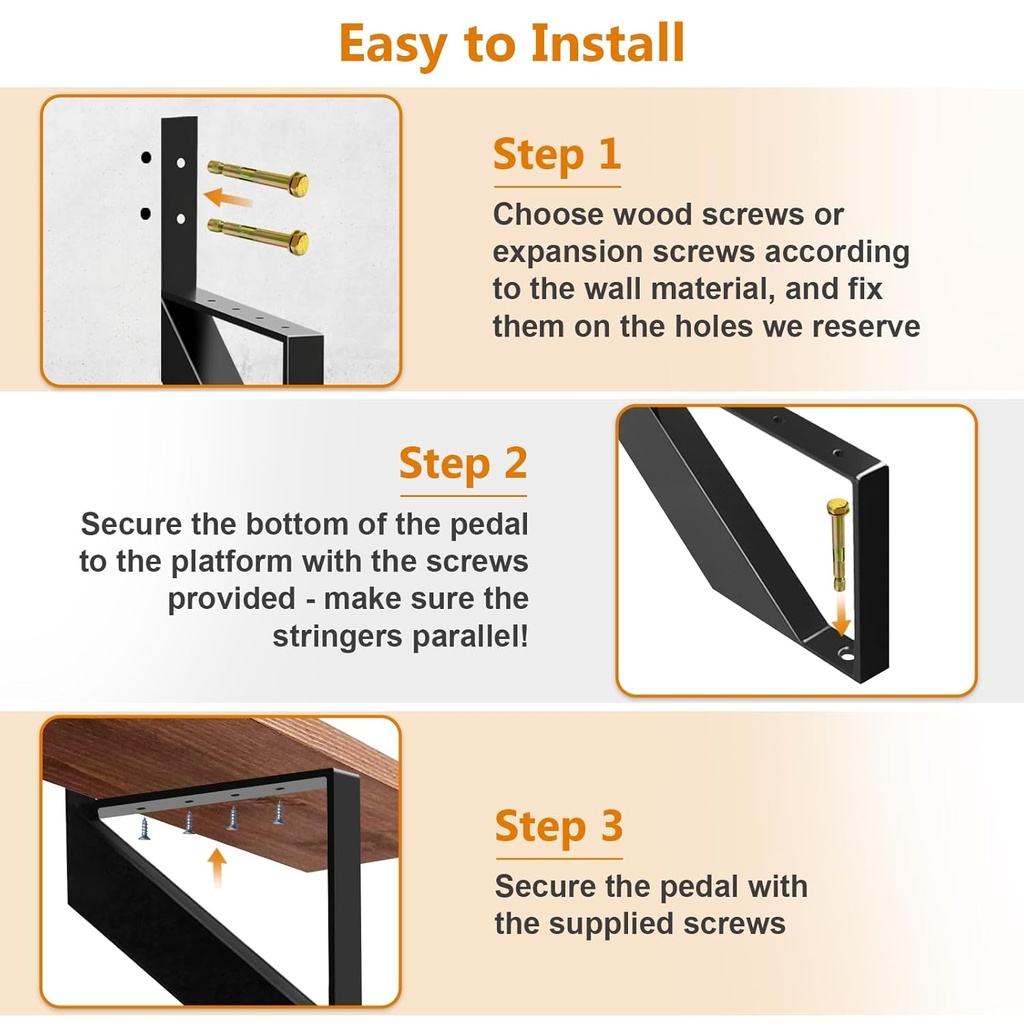 Easy to Install

Step 1

Choose wood screws or expansion screws according to the wall material, and fix them on the holes we reserve

Step 2

Secure the bottom of the pedal to the platform with the screws provided - make sure the stringers parallel!

Step 3

Secure the pedal with the supplied screws