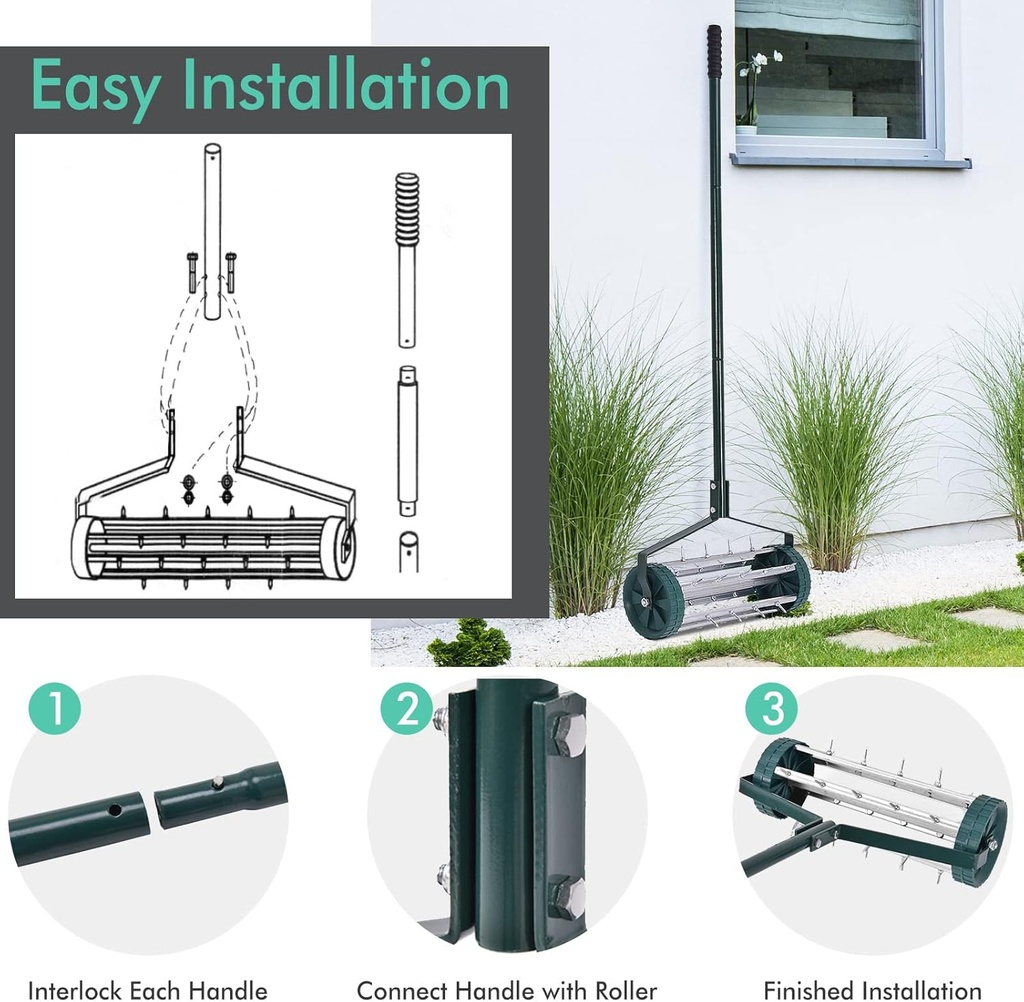 Easy Installation

1

2

3

Interlock Each Handle

Connect Handle with Roller

Finished Installation