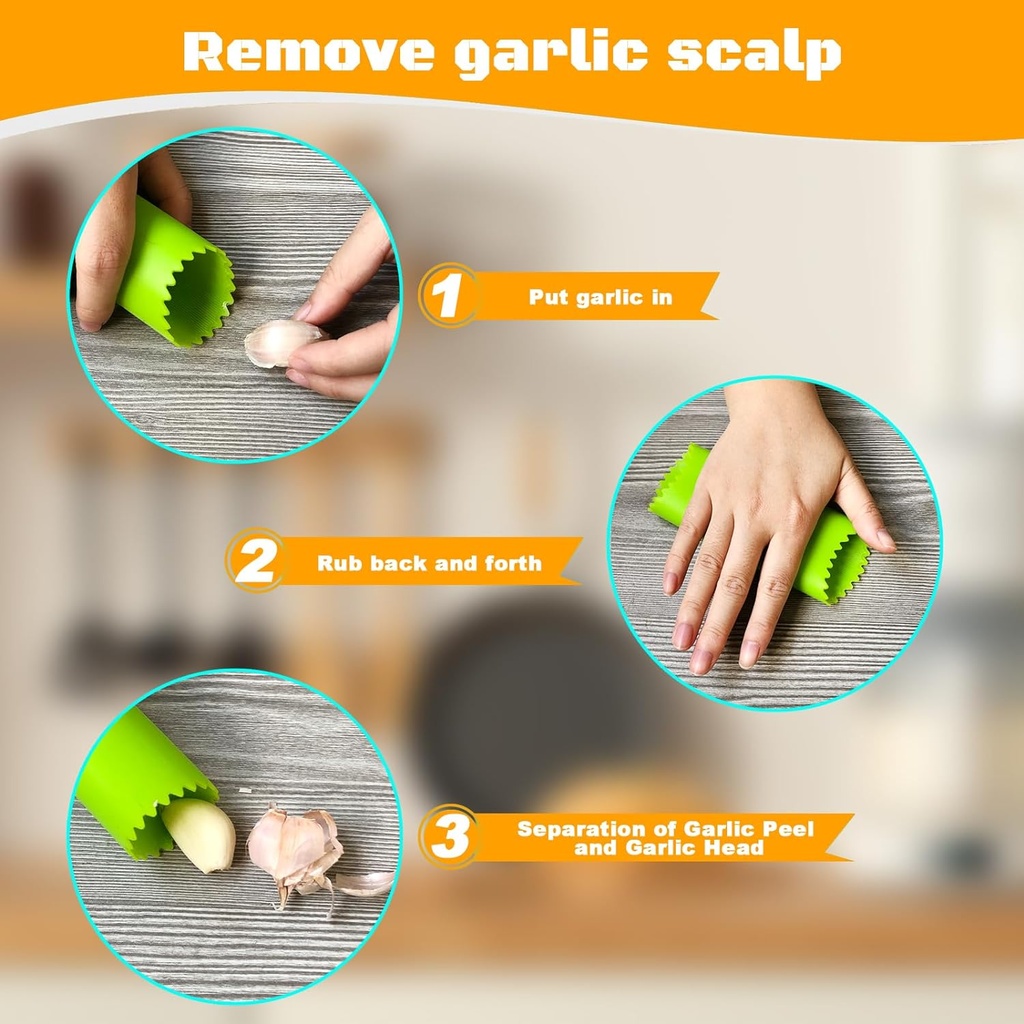 Remove garlic scalp

1 Put garlic in

2 Rub back and forth

3 Separation of Garlic Peel and Garlic Head