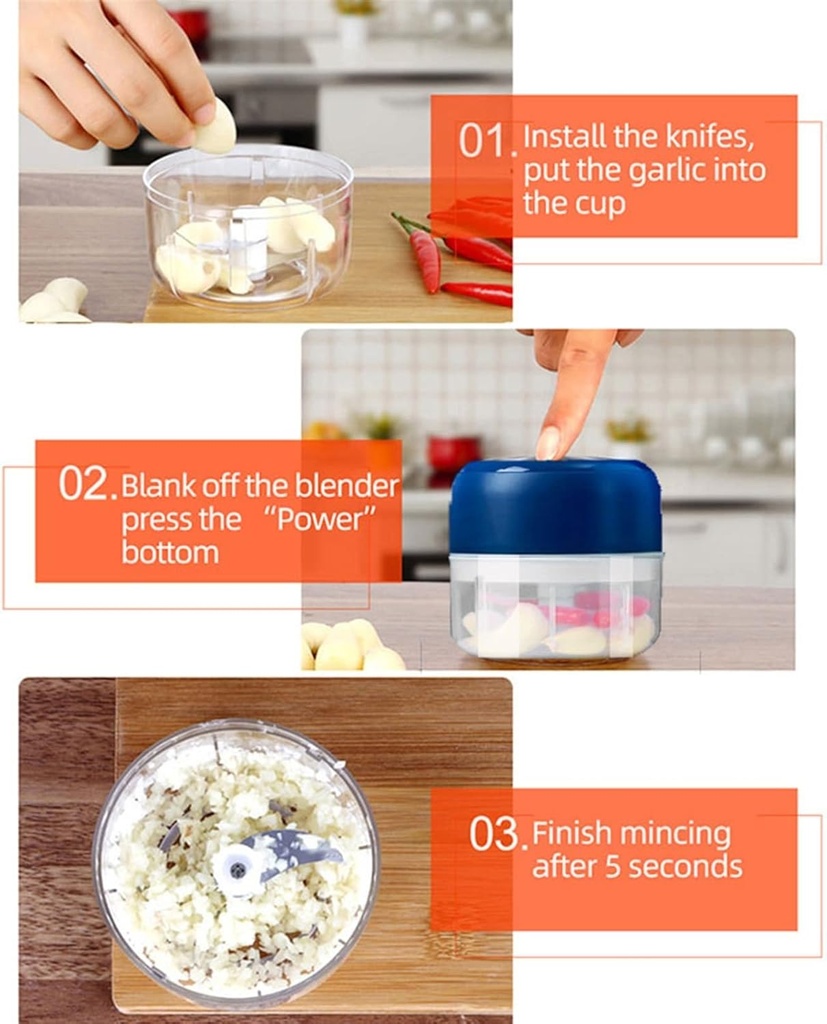 01. Install the knifes, put the garlic into the cup

02. Blank off the blender press the "Power" bottom

03. Finish mincing after 5 seconds