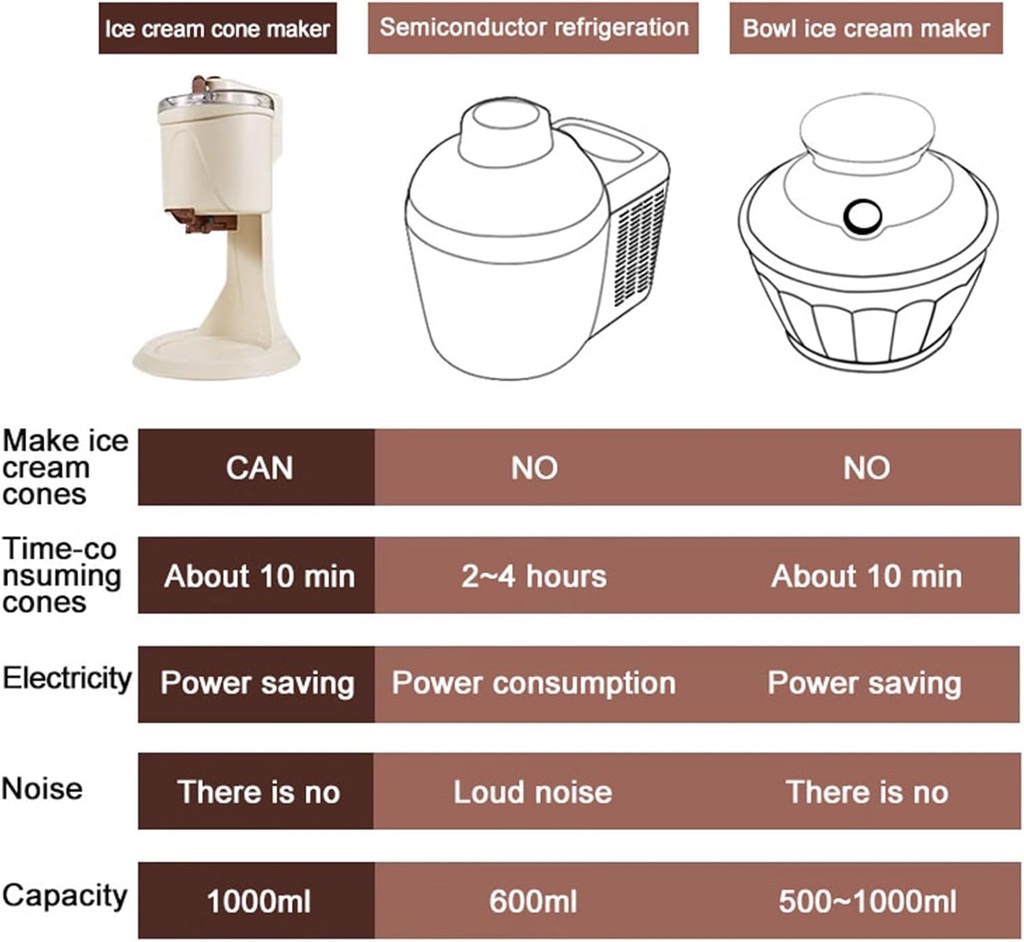 |  | Ice cream cone maker | Semiconductor refrigeration | Bowl ice cream maker |
|---|---|---|---|
| Make ice cream cones | CAN | NO | NO |
| Time-consuming cones | About 10 min | 2~4 hours | About 10 min |
| Electricity | Power saving | Power consumption | Power saving |
| Noise | There is no | Loud noise | There is no |
| Capacity | 1000ml | 600ml | 500~1000ml |