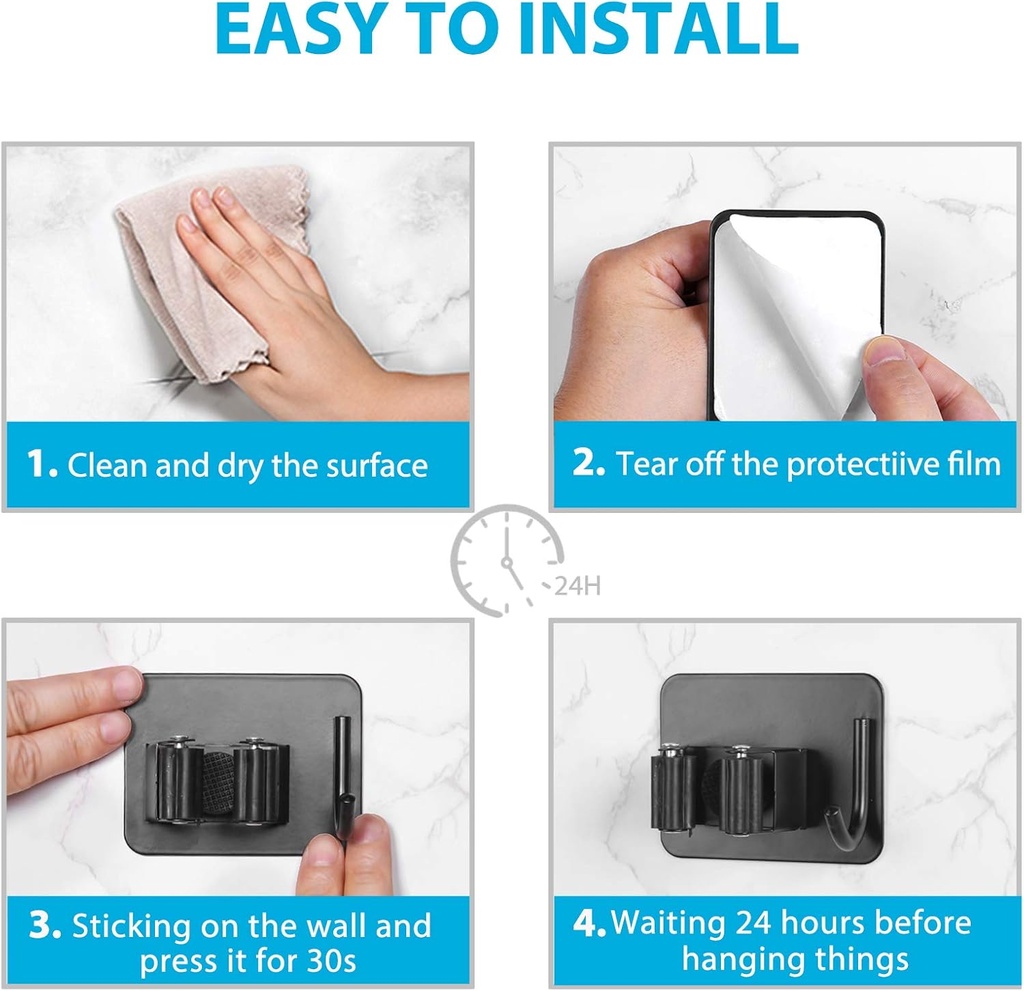 EASY TO INSTALL

1. Clean and dry the surface

2. Tear off the protectiive film

24H

3. Sticking on the wall and press it for 30s

4. Waiting 24 hours before hanging things