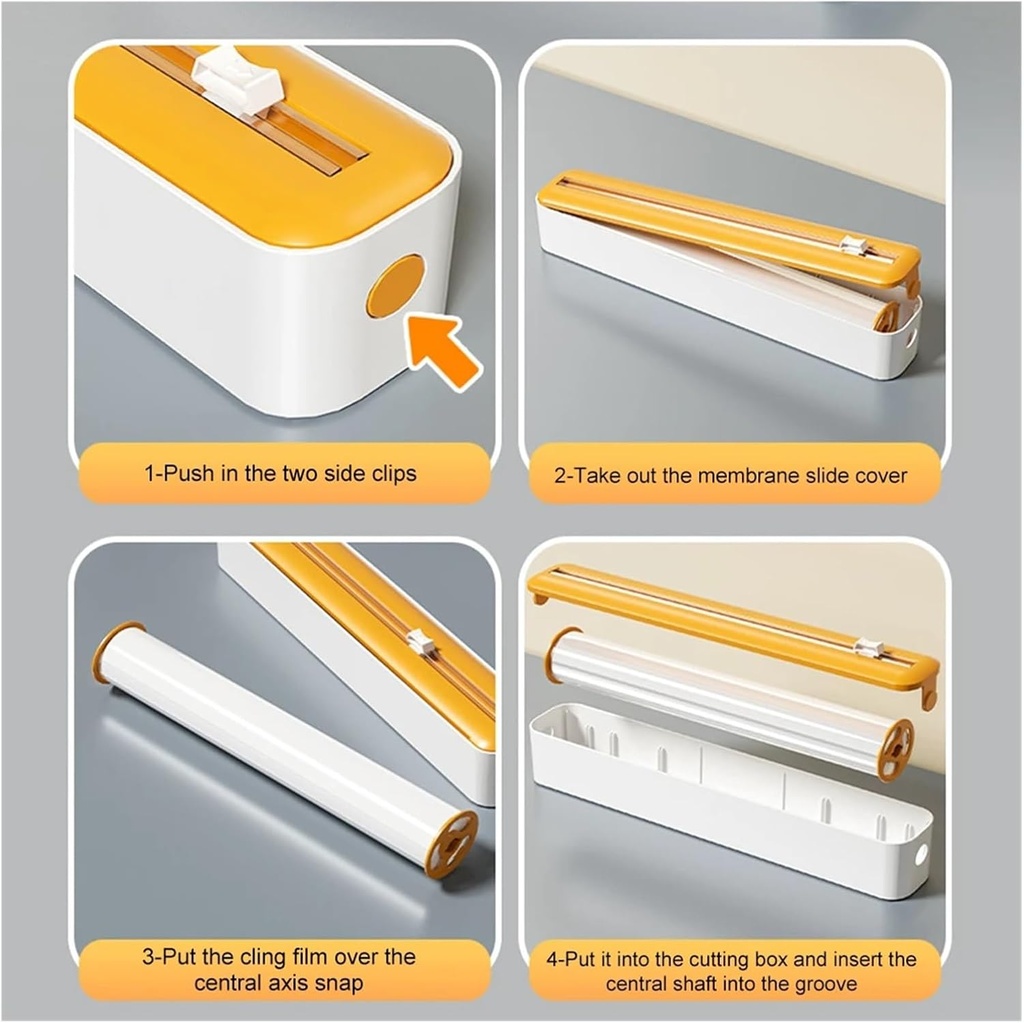 1-Push in the two side clips

2-Take out the membrane slide cover

3-Put the cling film over the central axis snap

4-Put it into the cutting box and insert the central shaft into the groove