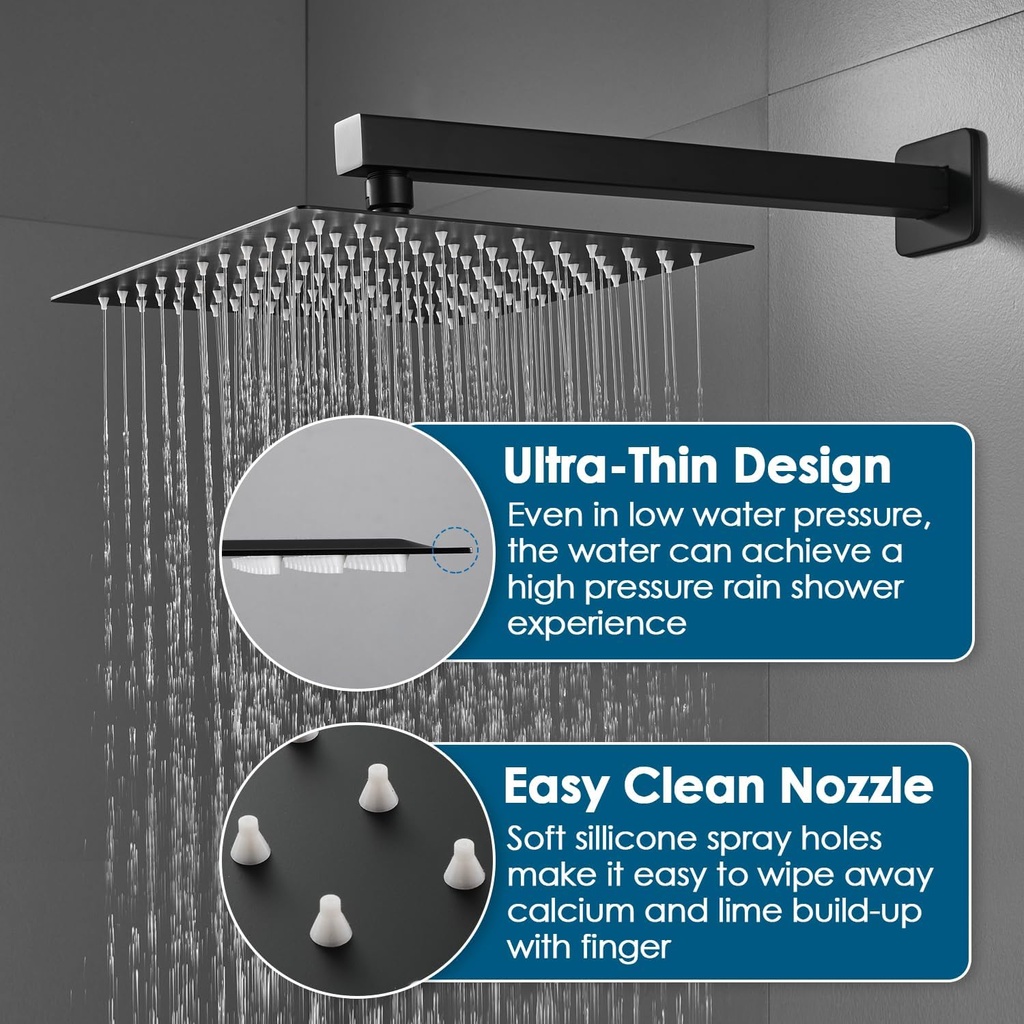 Ultra-Thin Design
Even in low water pressure, the water can achieve a high pressure rain shower experience

Easy Clean Nozzle
Soft sillicone spray holes make it easy to wipe away calcium and lime build-up with finger