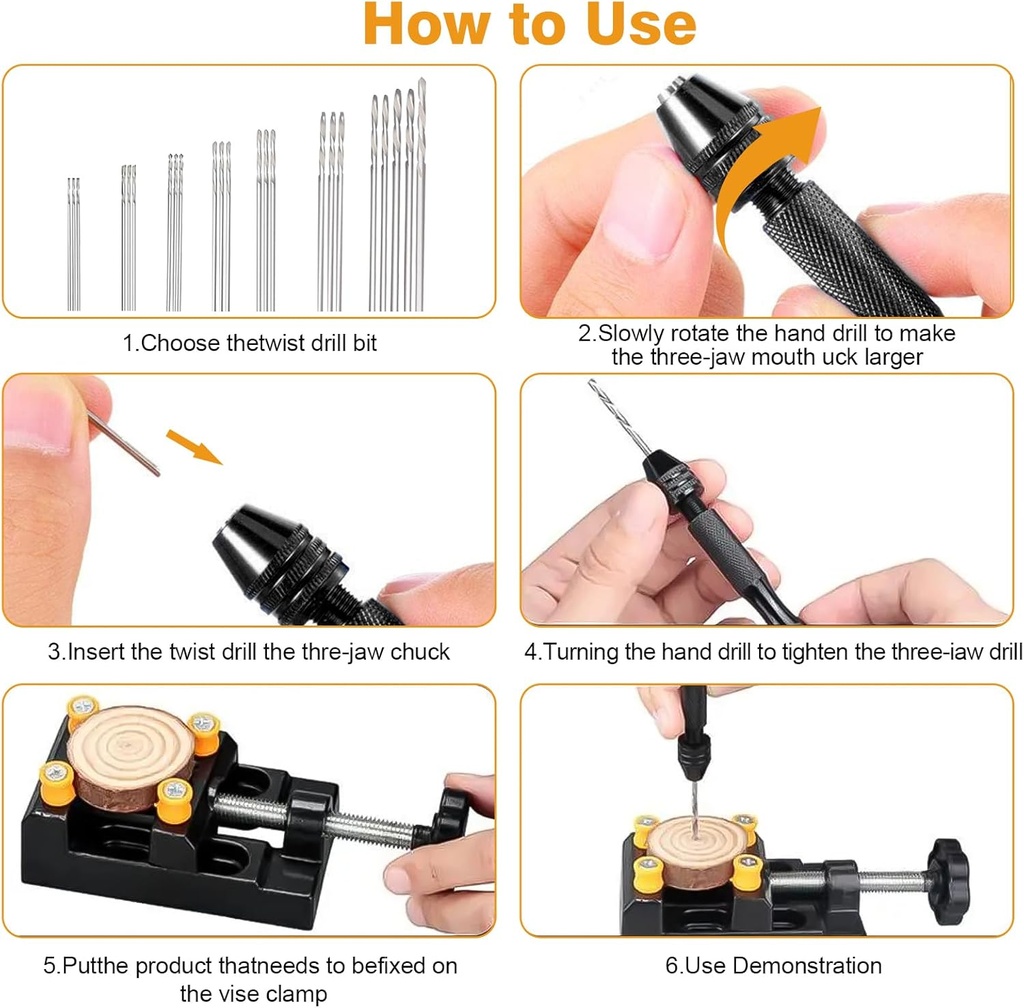 How to Use

1.Choose thetwist drill bit

2.Slowly rotate the hand drill to make the three-jaw mouth uck larger

3.Insert the twist drill the thre-jaw chuck

4.Turning the hand drill to tighten the three-iaw drill

5.Putthe product thatneeds to befixed on the vise clamp

6.Use Demonstration