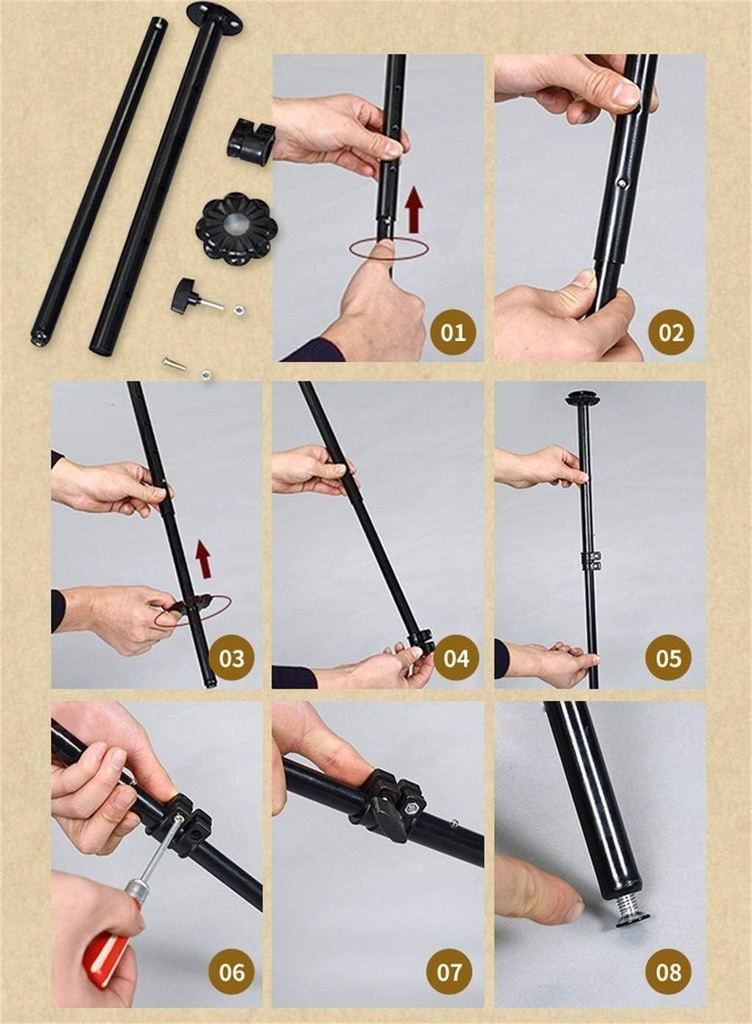 01

02

03

04

05

06

07

08