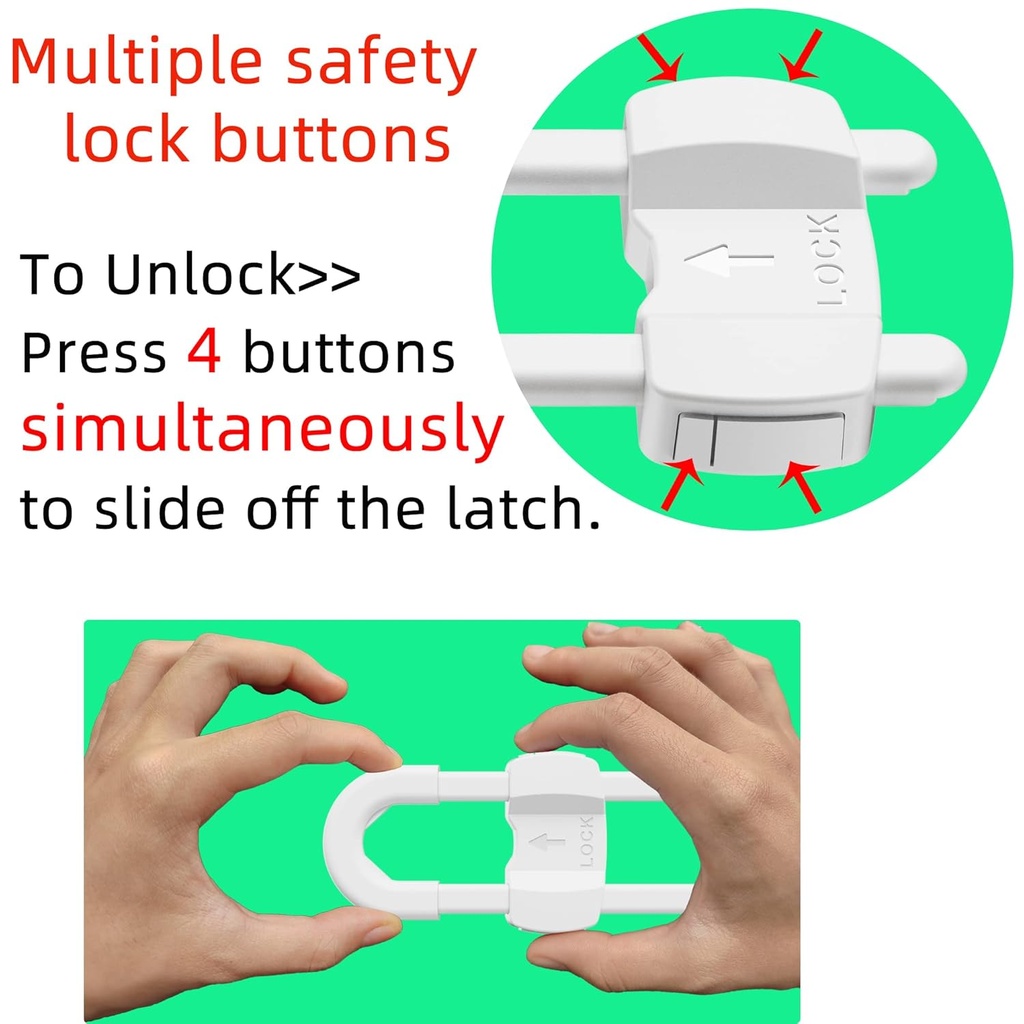 Multiple safety lock buttons

To Unlock>>
Press 4 buttons simultaneously to slide off the latch.

LOCK

LOCK