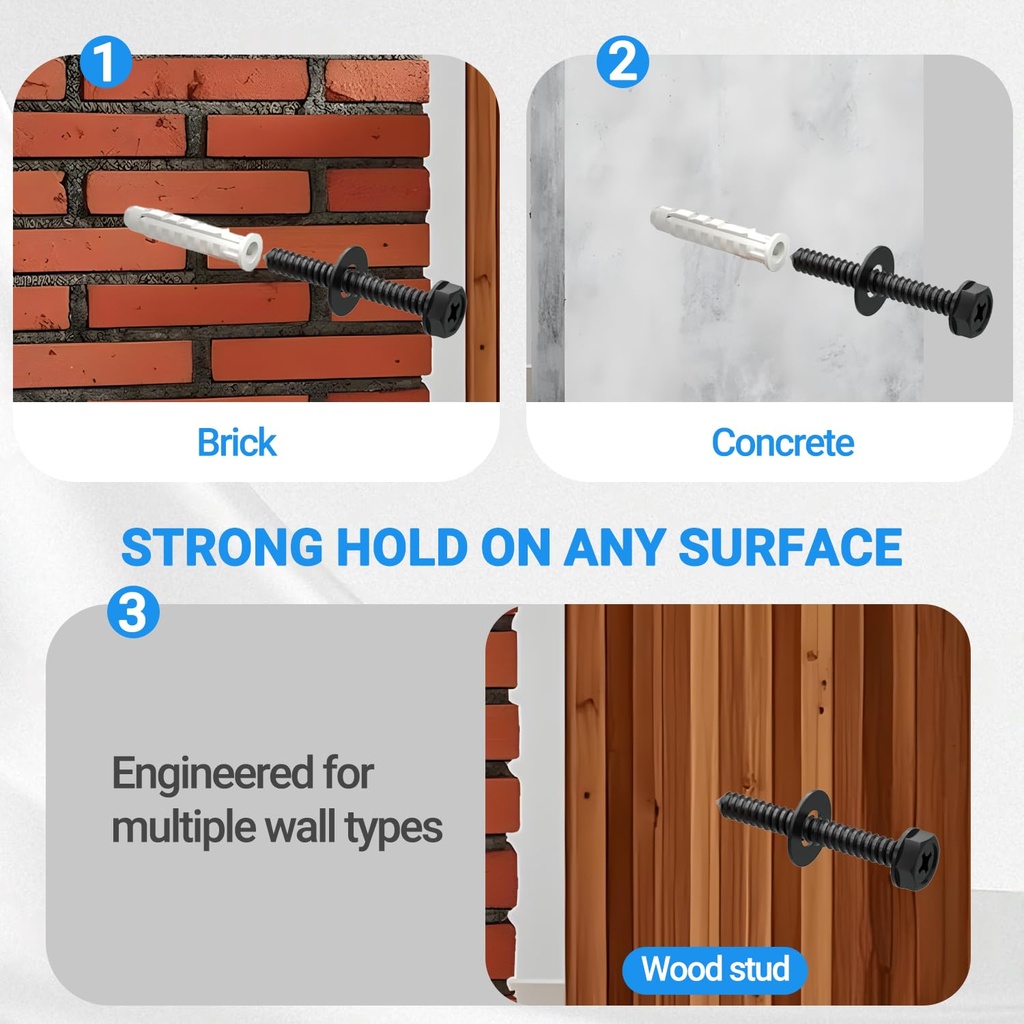 1

Brick

2

Concrete

STRONG HOLD ON ANY SURFACE

3

Engineered for multiple wall types

Wood stud