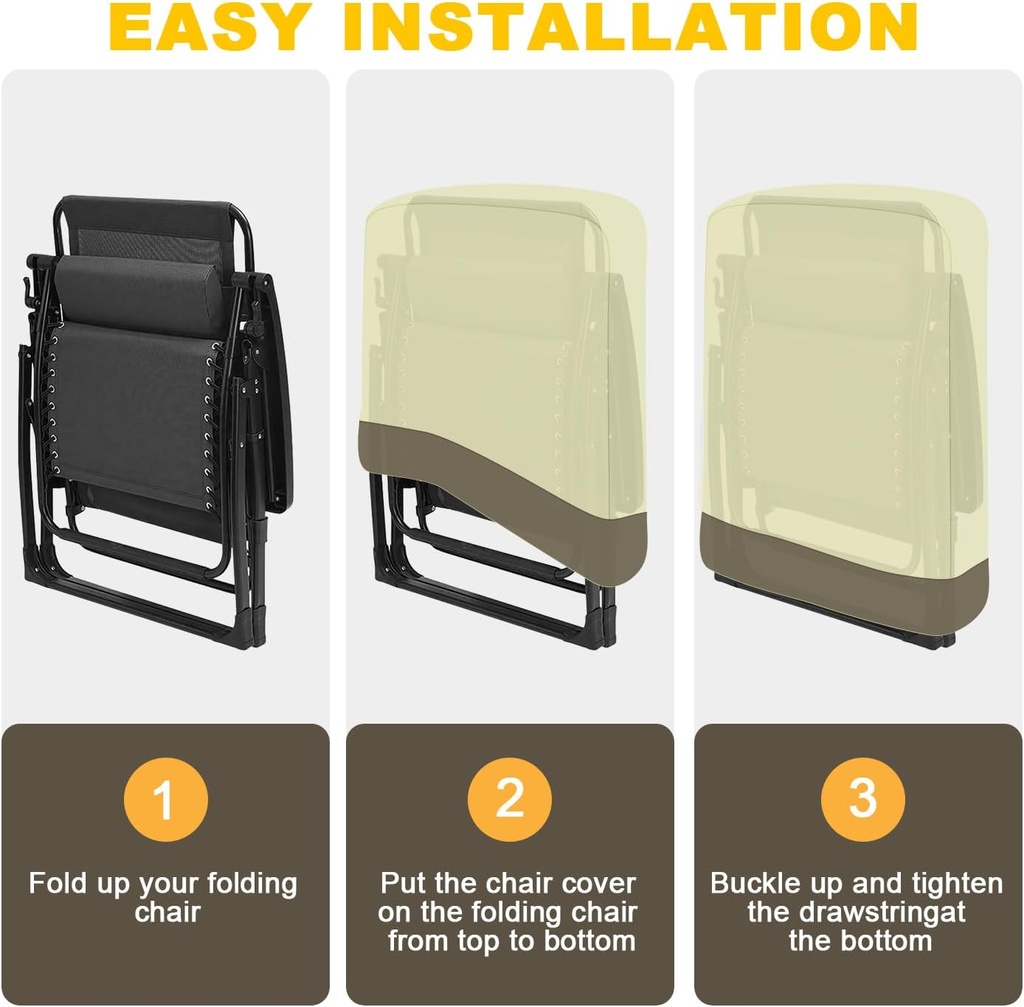 EASY INSTALLATION

1

Fold up your folding chair

2

Put the chair cover on the folding chair from top to bottom

3

Buckle up and tighten the drawstringat the bottom