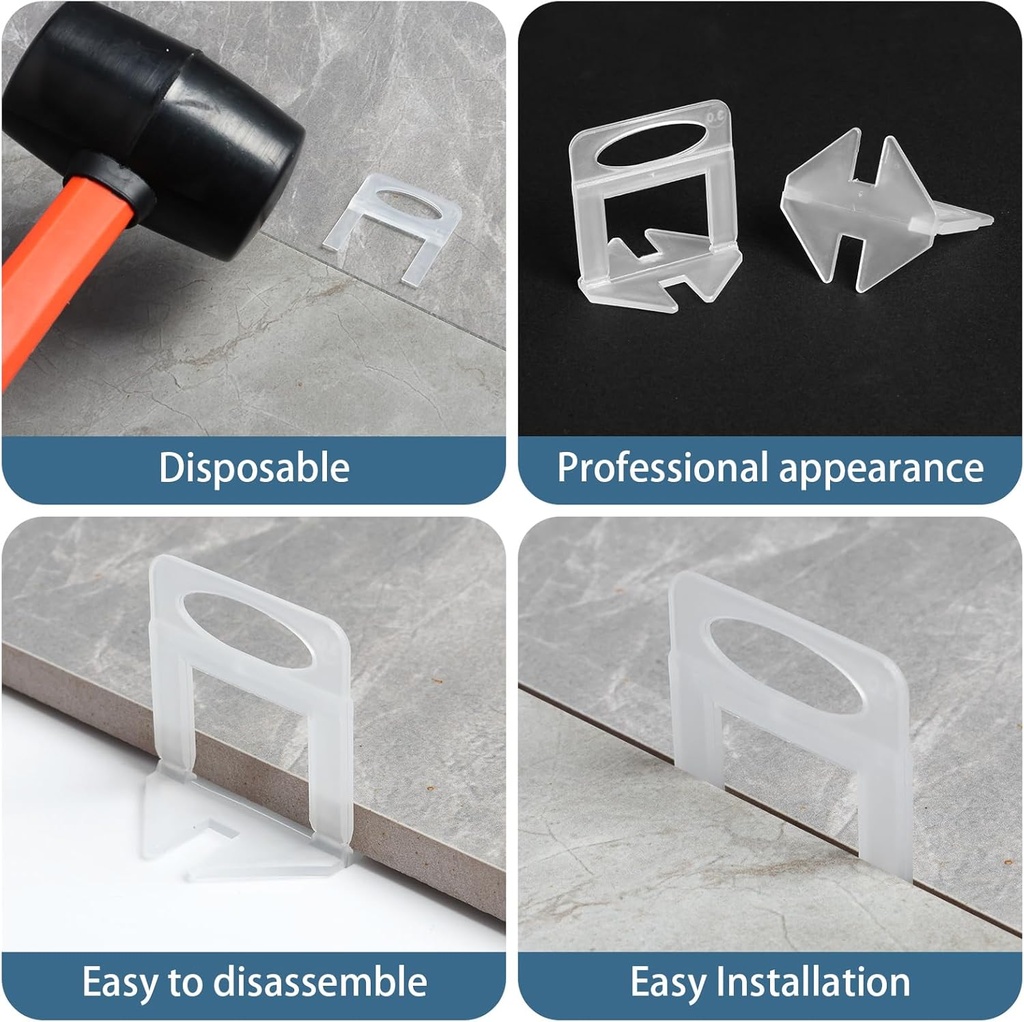 Disposable

Professional appearance

Easy to disassemble

Easy Installation